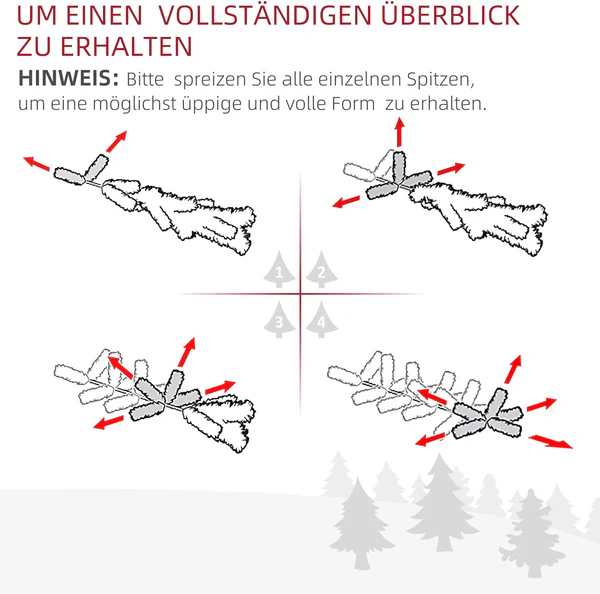 UM EINEN VOLLSTÄNDIGEN ÜBERBLICK ZU ERHALTEN

HINWEIS: Bitte spreizen Sie alle einzelnen Spitzen, um eine möglichst üppige und volle Form zu erhalten.

1
2
3
4