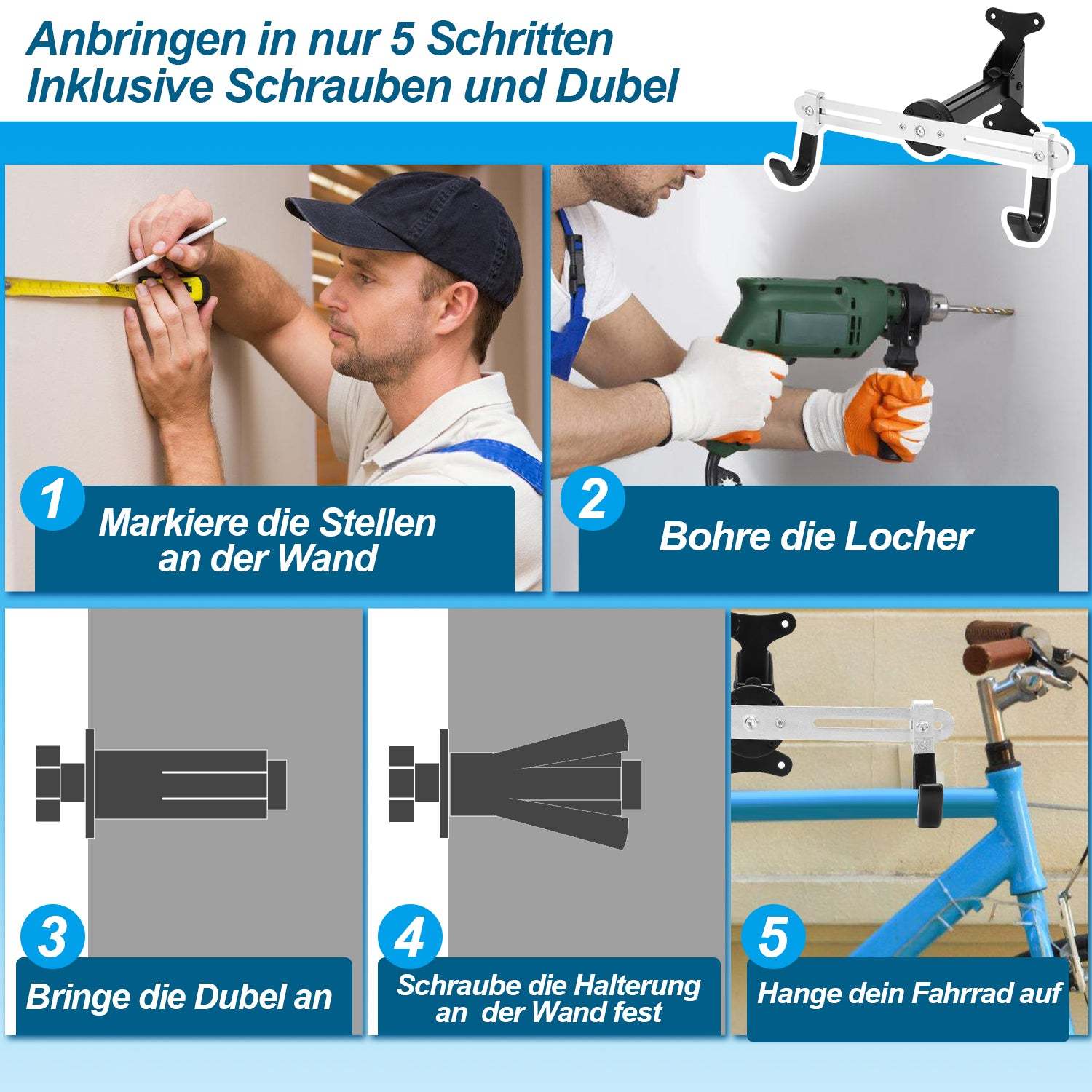 Anbringen in nur 5 Schritten
Inklusive Schrauben und Dubel

1
Markiere die Stellen an der Wand

2
Bohre die Locher

3
Bringe die Dubel an

4
Schraube die Halterung an der Wand fest

5
Hange dein Fahrrad auf