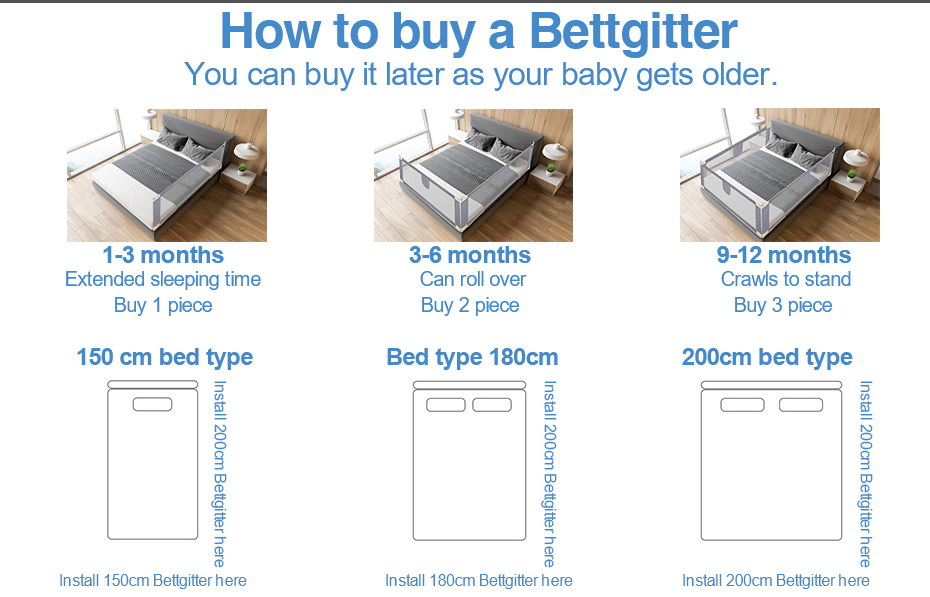 How to buy a Bettgitter
You can buy it later as your baby gets older.

1-3 months
Extended sleeping time
Buy 1 piece

3-6 months
Can roll over
Buy 2 piece

9-12 months
Crawls to stand
Buy 3 piece

150 cm bed type
Install 200cm Bettgitter here
Install 150cm Bettgitter here

Bed type 180cm
Install 200cm Bettgitter here
Install 180cm Bettgitter here

200cm bed type
Install 200cm Bettgitter here
Install 200cm Bettgitter here