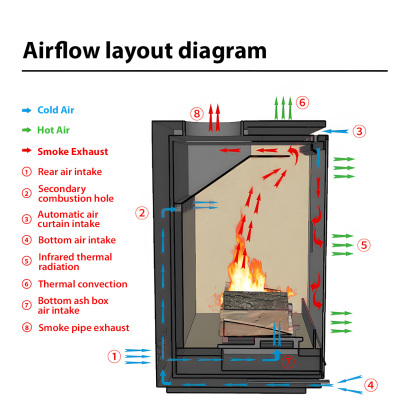 Airflow layout diagram

Cold Air
Hot Air
Smoke Exhaust
① Rear air intake
② Secondary combustion hole
③ Automatic air curtain intake
④ Bottom air intake
⑤ Infrared thermal radiation
⑥ Thermal convection
⑦ Bottom ash box air intake
⑧ Smoke pipe exhaust

⑧ ⑥ ③ ② ⑤ ① ⑦ ④