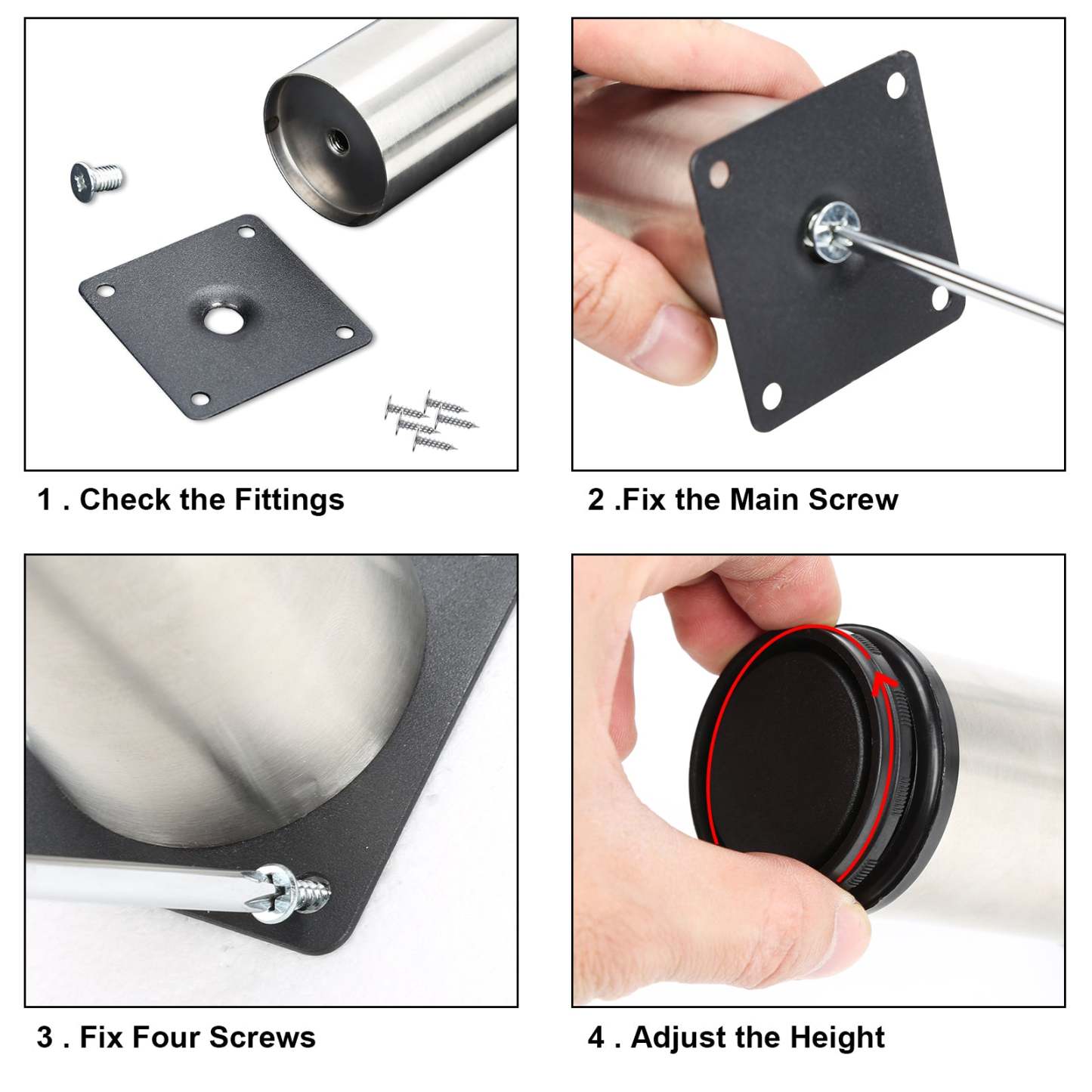 1 . Check the Fittings

2 .Fix the Main Screw

3 . Fix Four Screws

4 . Adjust the Height