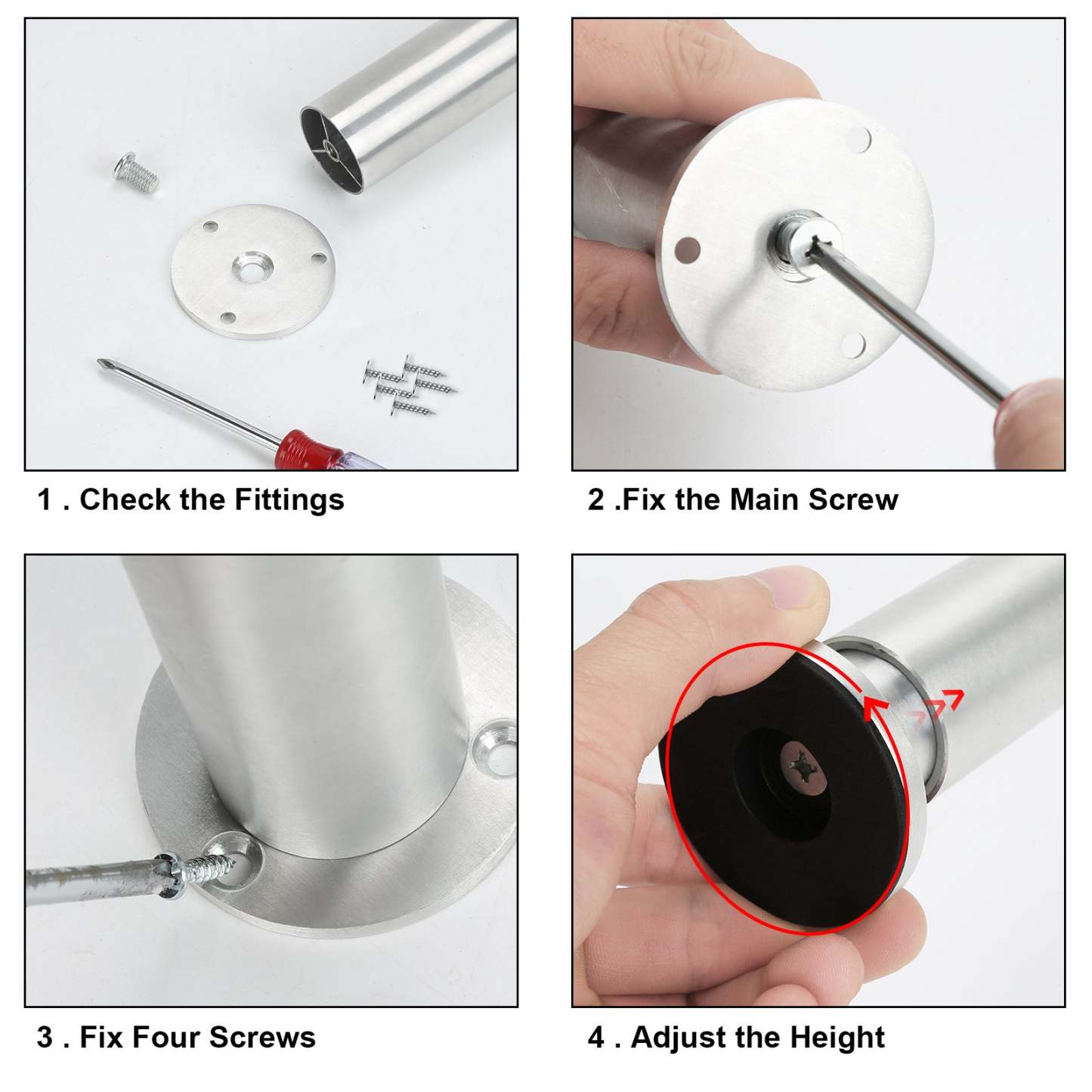 1 . Check the Fittings

2 .Fix the Main Screw

3 . Fix Four Screws

4 . Adjust the Height