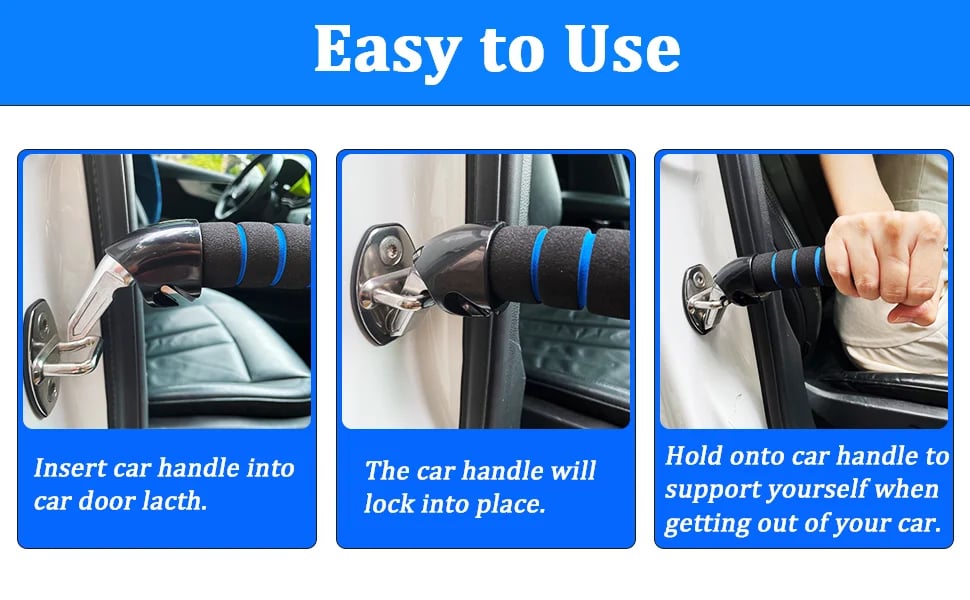 Easy to Use

Insert car handle into car door lacth.

The car handle will lock into place.

Hold onto car handle to support yourself when getting out of your car.