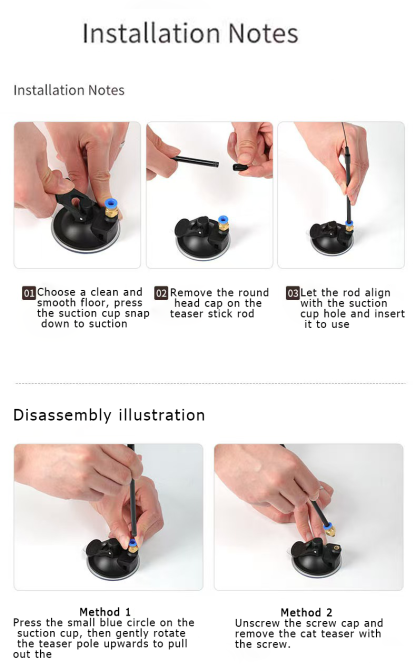 Installation Notes

Installation Notes

01 Choose a clean and smooth floor, press the suction cup snap down to suction

02 Remove the round head cap on the teaser stick rod

03 Let the rod align with the suction cup hole and insert it to use

Disassembly illustration

Method 1
Press the small blue circle on the suction cup, then gently rotate the teaser pole upwards to pull out the

Method 2
Unscrew the screw cap and remove the cat teaser with the screw.