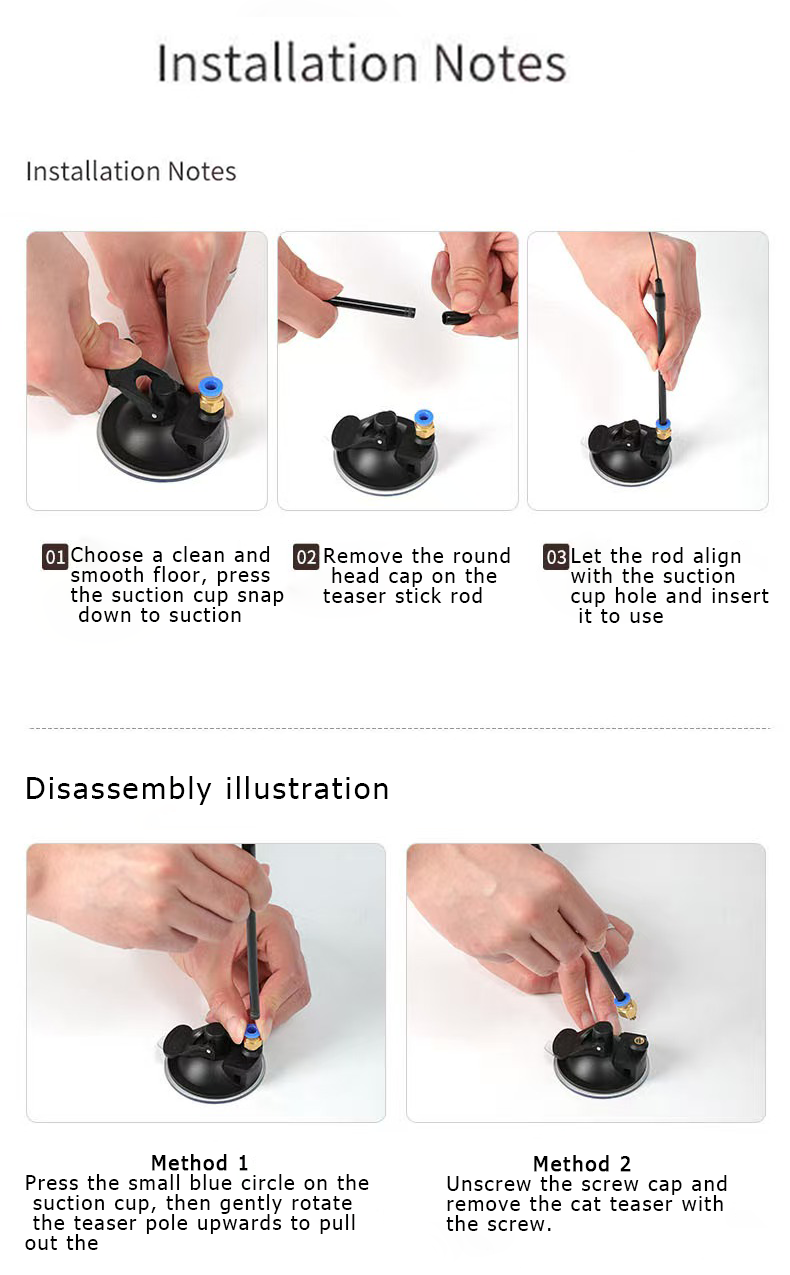 Installation Notes

Installation Notes

01 Choose a clean and smooth floor, press the suction cup snap down to suction

02 Remove the round head cap on the teaser stick rod

03 Let the rod align with the suction cup hole and insert it to use

Disassembly illustration

Method 1
Press the small blue circle on the suction cup, then gently rotate the teaser pole upwards to pull out the

Method 2
Unscrew the screw cap and remove the cat teaser with the screw.