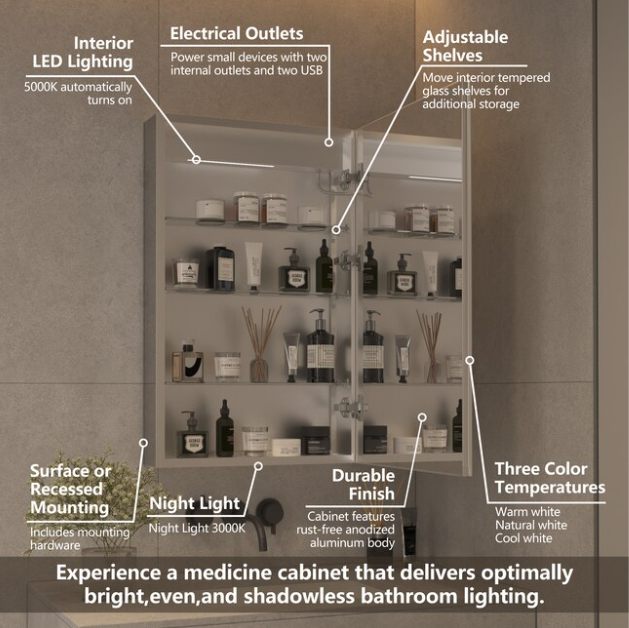 Interior LED Lighting
5000K automatically turns on

Electrical Outlets
Power small devices with two internal outlets and two USB

Adjustable Shelves
Move interior tempered glass shelves for additional storage

Surface or Recessed Mounting
Includes mounting hardware

Night Light
Night Light 3000K

Durable Finish
Cabinet features rust-free anodized aluminum body

Three Color Temperatures
Warm white
Natural white
Cool white

Experience a medicine cabinet that delivers optimally bright,even,and shadowless bathroom lighting.