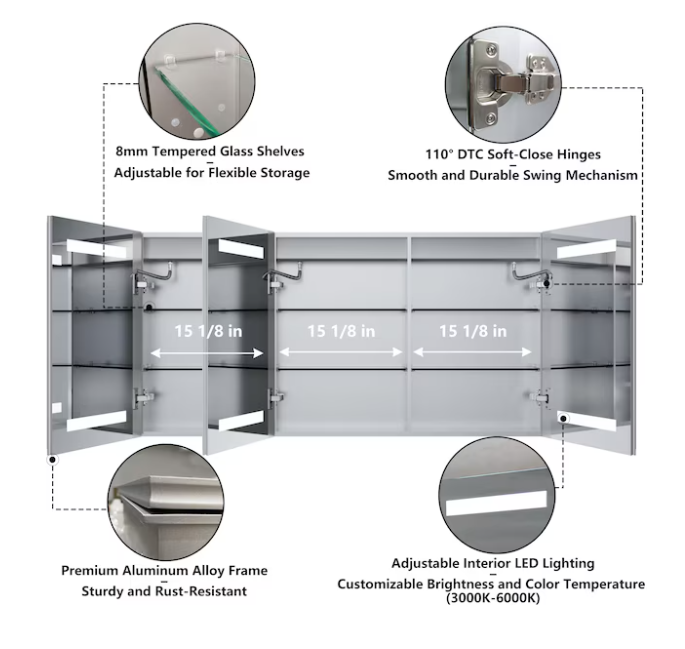 8mm Tempered Glass Shelves
Adjustable for Flexible Storage

110° DTC Soft-Close Hinges
Smooth and Durable Swing Mechanism

15 1/8 in

15 1/8 in

15 1/8 in

Premium Aluminum Alloy Frame
Sturdy and Rust-Resistant

Adjustable Interior LED Lighting
Customizable Brightness and Color Temperature
(3000K-6000K)