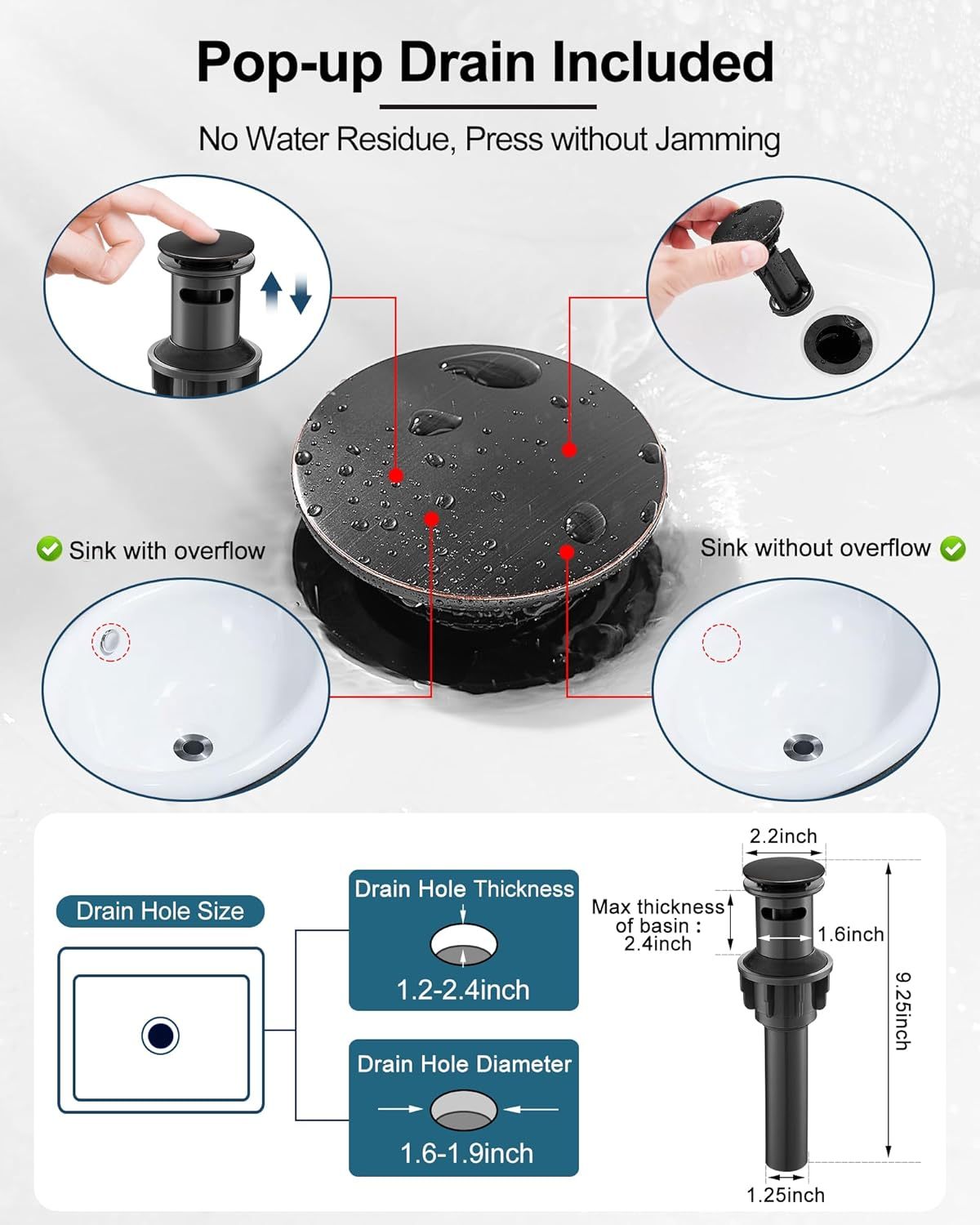 Pop-up Drain Included

No Water Residue, Press without Jamming

Sink with overflow

Sink without overflow

Drain Hole Size

Drain Hole Thickness

1.2-2.4inch

Drain Hole Diameter

1.6-1.9inch

2.2inch

Max thickness of basin : 2.4inch

1.6inch

9.25inch

1.25inch