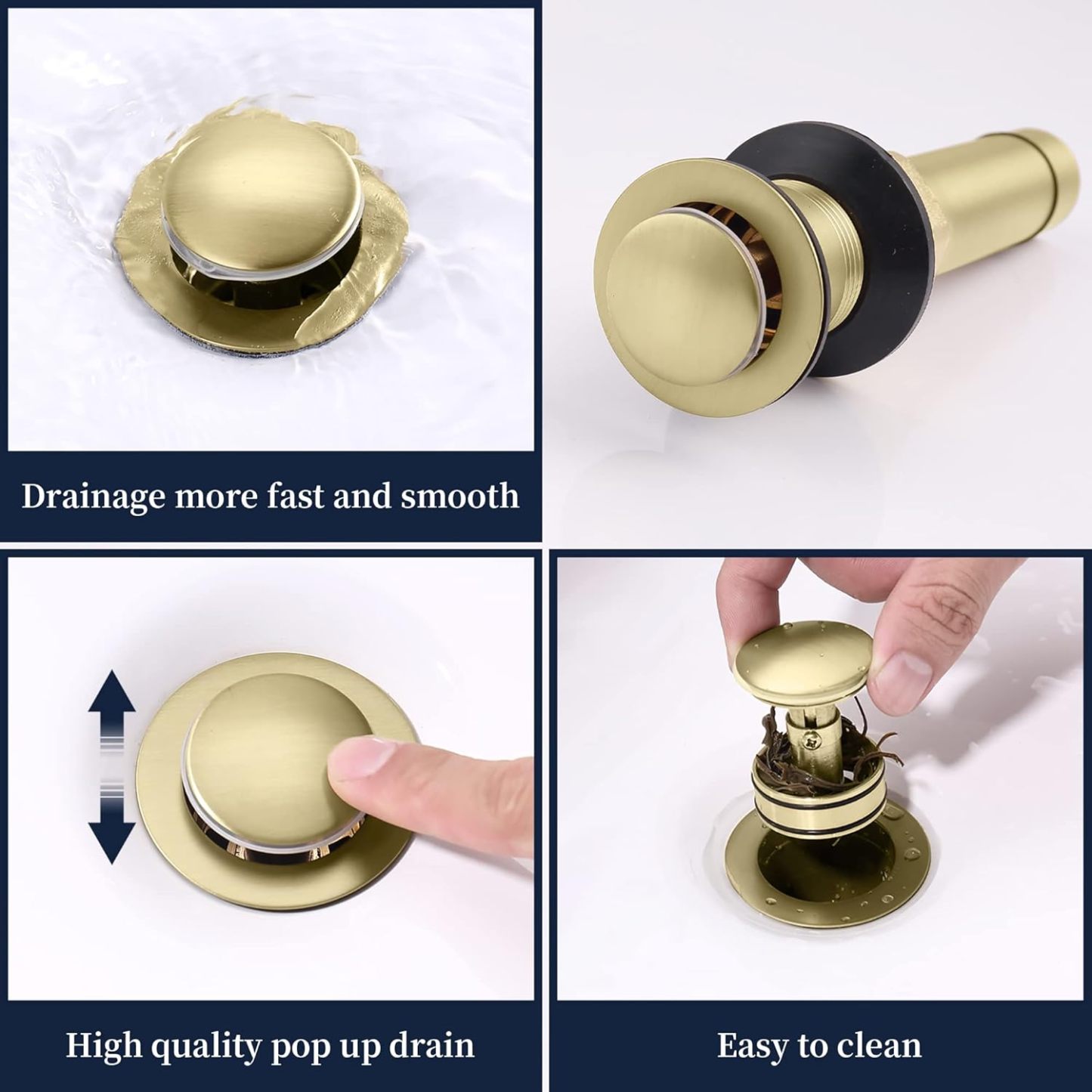 Drainage more fast and smooth

High quality pop up drain

Easy to clean