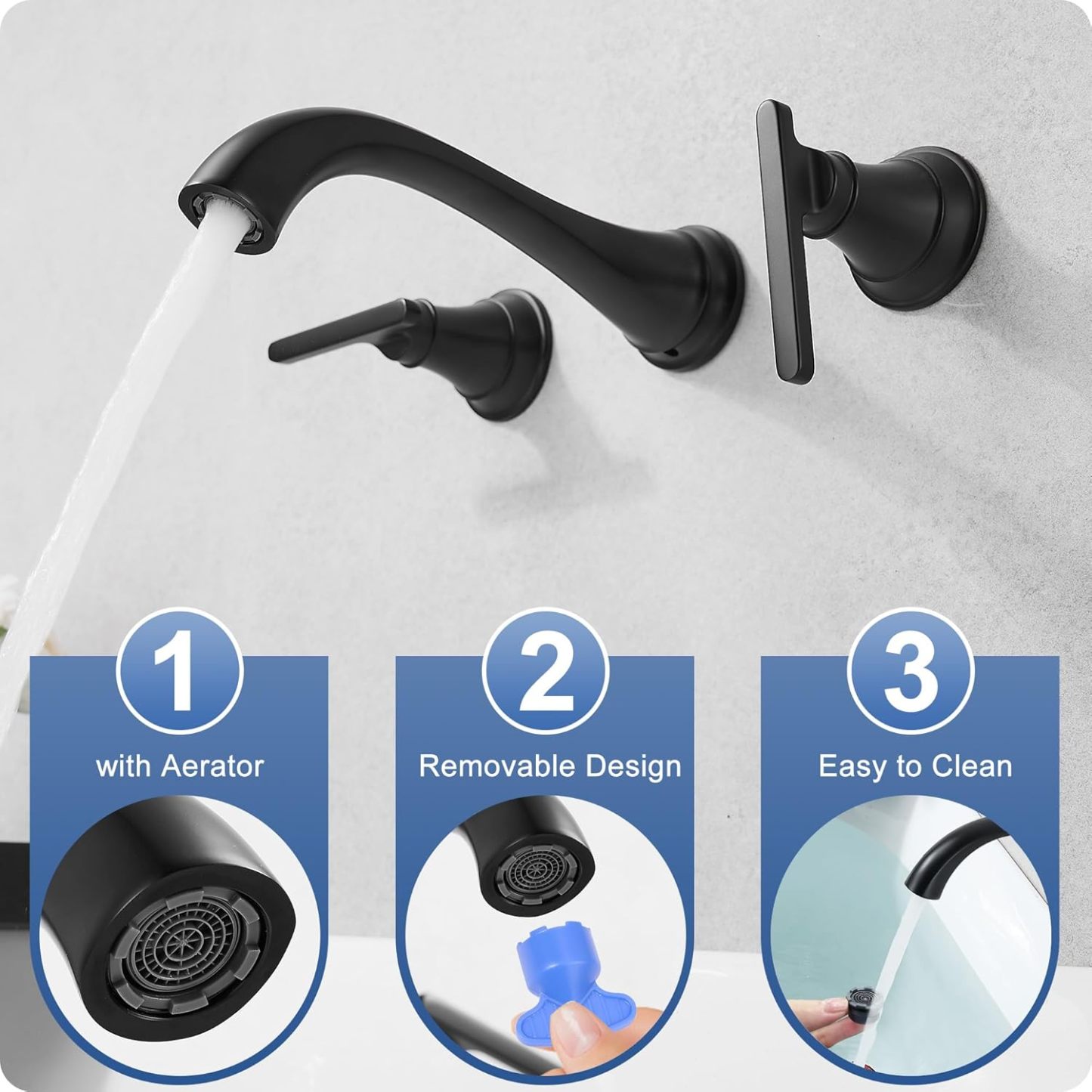 1

with Aerator

2

Removable Design

3

Easy to Clean