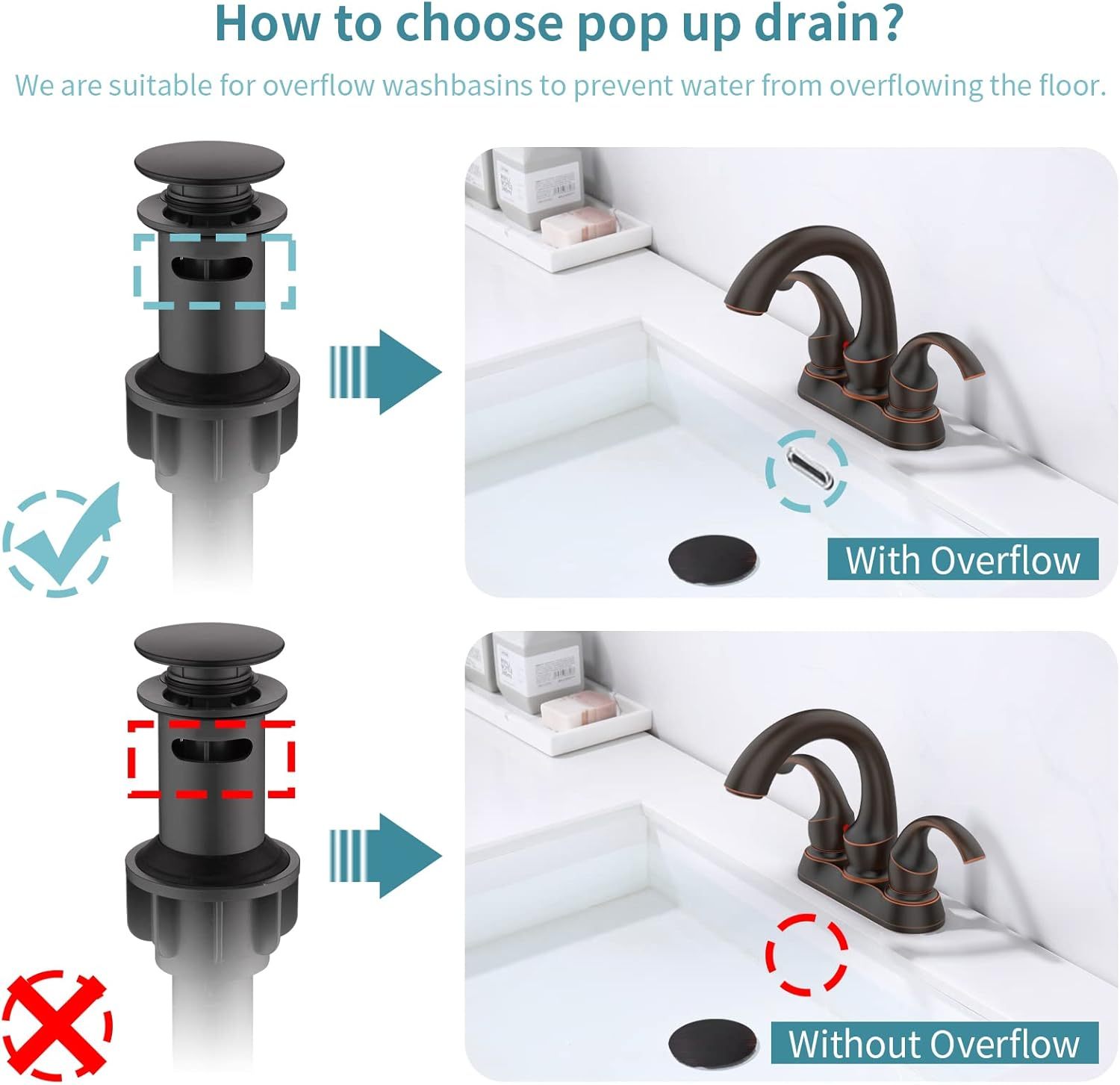 How to choose pop up drain?

We are suitable for overflow washbasins to prevent water from overflowing the floor.

With Overflow

Without Overflow