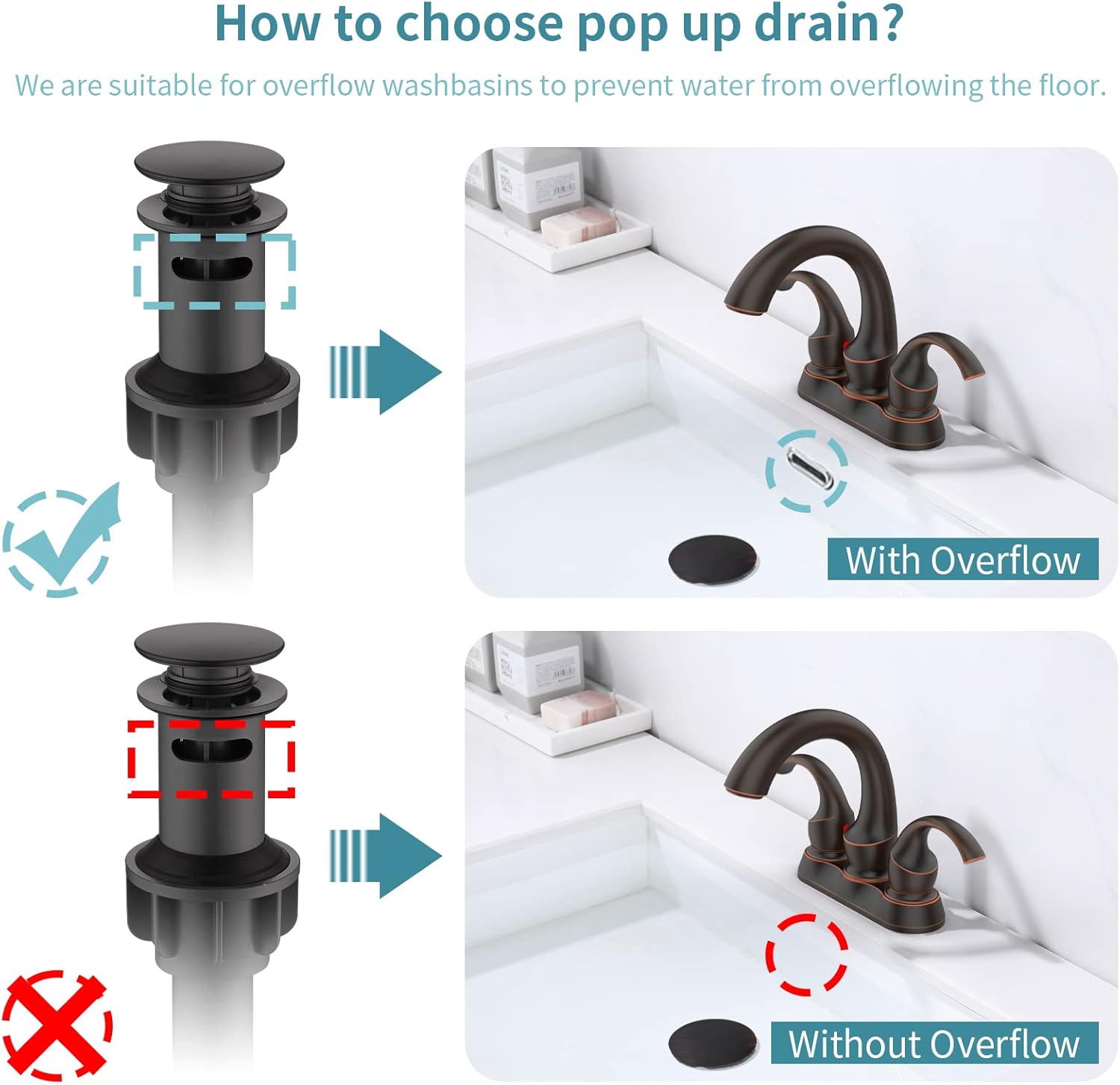 How to choose pop up drain?

We are suitable for overflow washbasins to prevent water from overflowing the floor.

With Overflow

Without Overflow