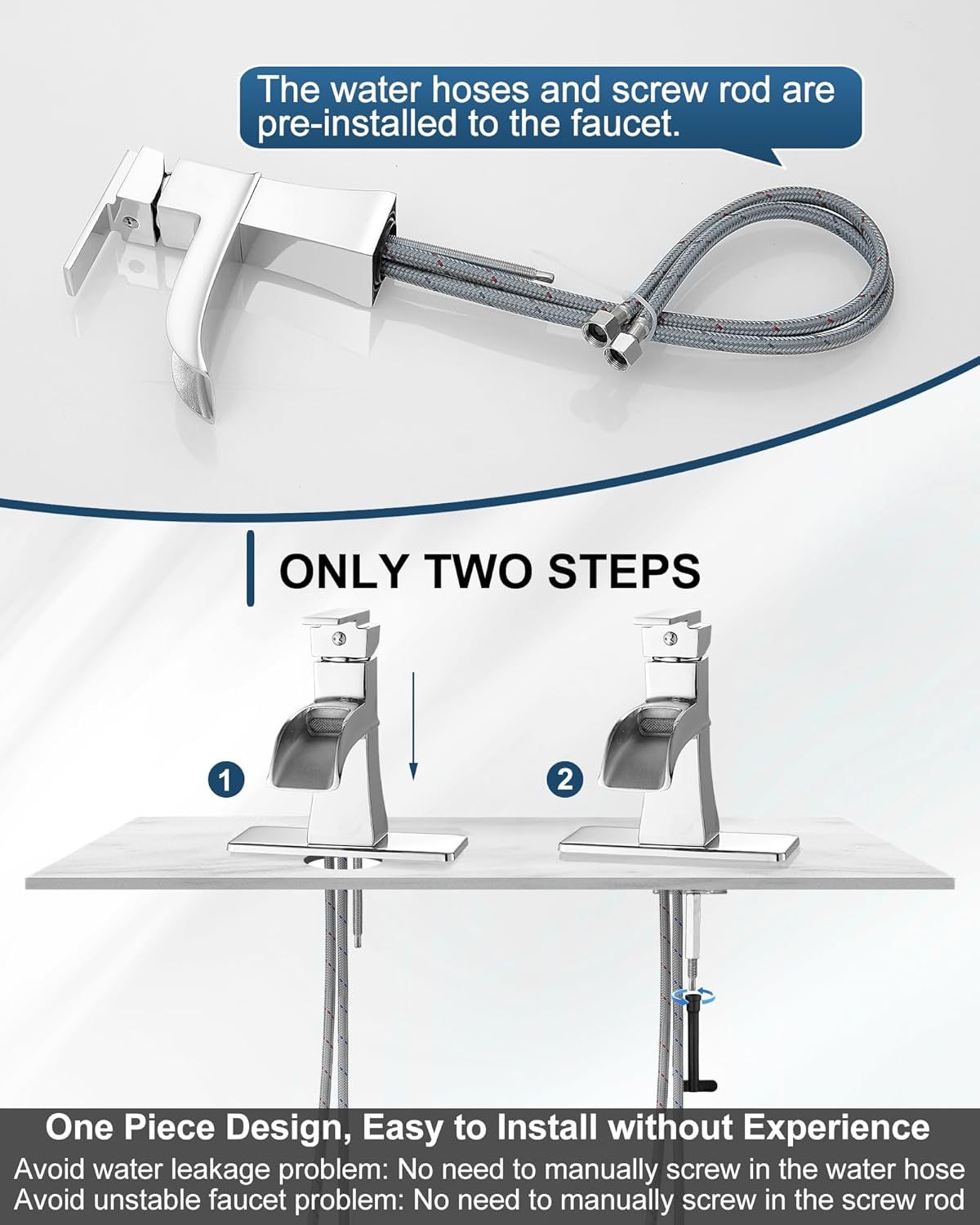 The water hoses and screw rod are pre-installed to the faucet.

ONLY TWO STEPS

1

2

One Piece Design, Easy to Install without Experience

Avoid water leakage problem: No need to manually screw in the water hose

Avoid unstable faucet problem: No need to manually screw in the screw rod