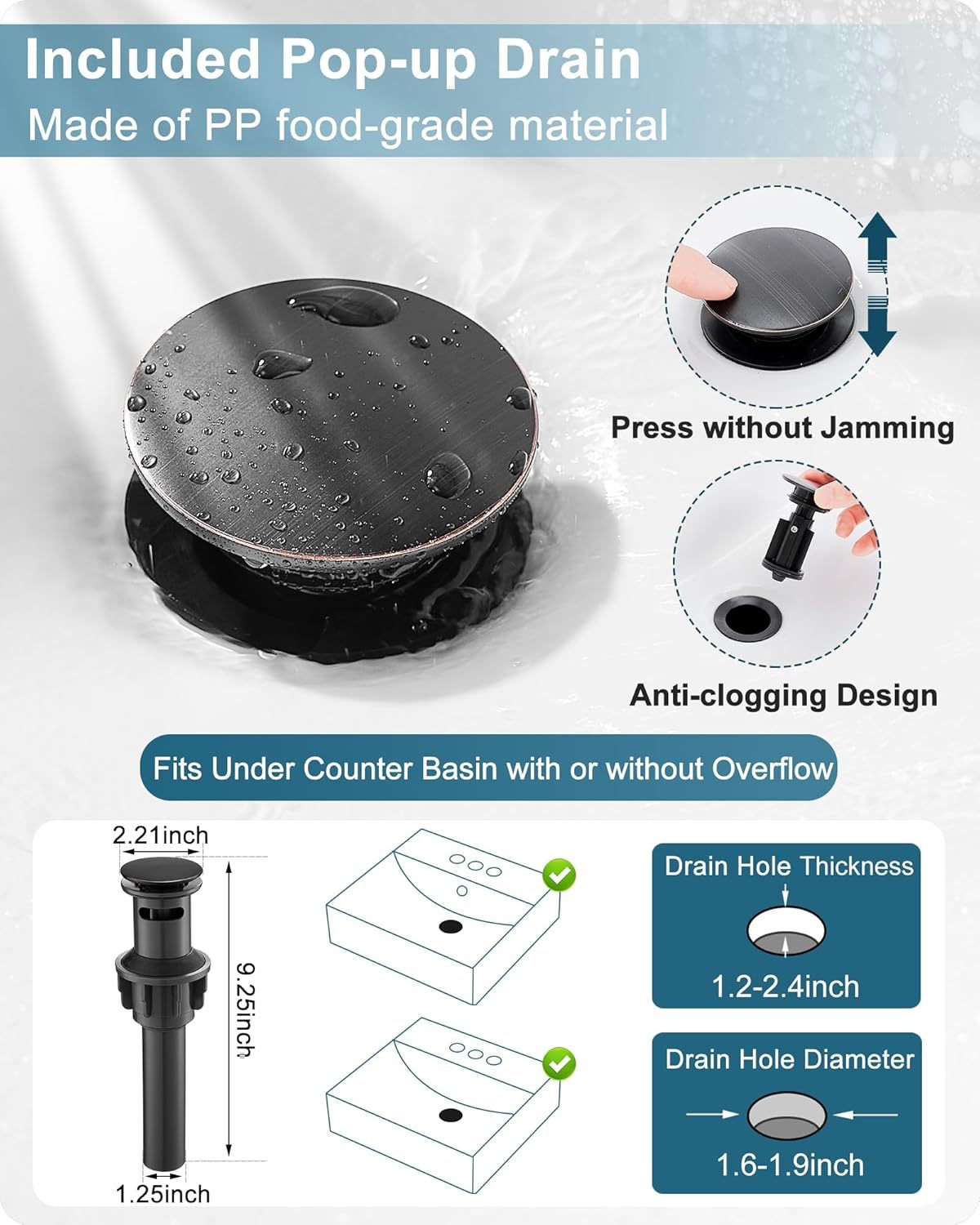 Included Pop-up Drain
Made of PP food-grade material

Press without Jamming

Anti-clogging Design

Fits Under Counter Basin with or without Overflow

2.21inch

9.25inch

1.25inch

Drain Hole Thickness

1.2-2.4inch

Drain Hole Diameter

1.6-1.9inch