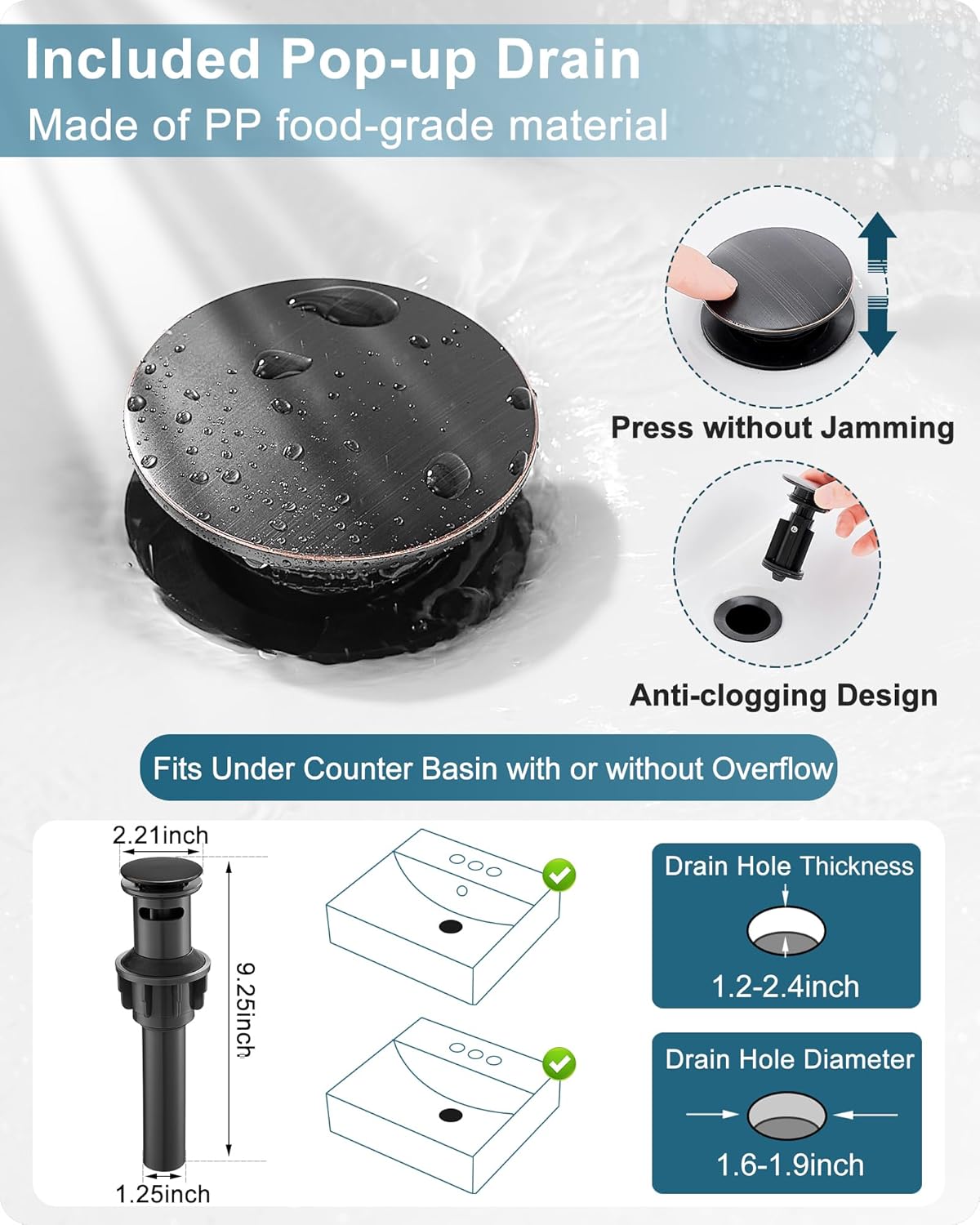 Included Pop-up Drain

Made of PP food-grade material

Press without Jamming

Anti-clogging Design

Fits Under Counter Basin with or without Overflow

2.21inch

9.25inch

1.25inch

Drain Hole Thickness

1.2-2.4inch

Drain Hole Diameter

1.6-1.9inch