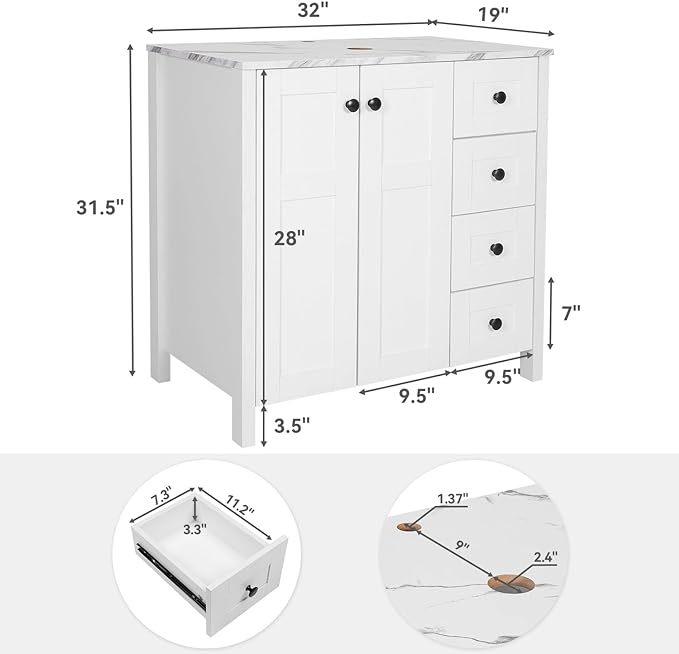 32"
19"
31.5"
28"
7"
9.5"
9.5"
3.5"
7.3"
11.2"
3.3"
1.37"
9"
2.4"