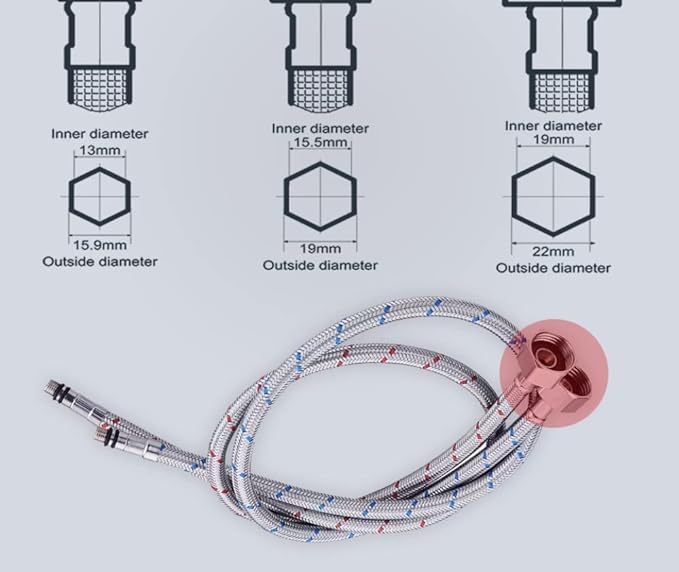 Inner diameter
13mm

15.9mm
Outside diameter

Inner diameter
15.5mm

19mm
Outside diameter

Inner diameter
19mm

22mm
Outside diameter