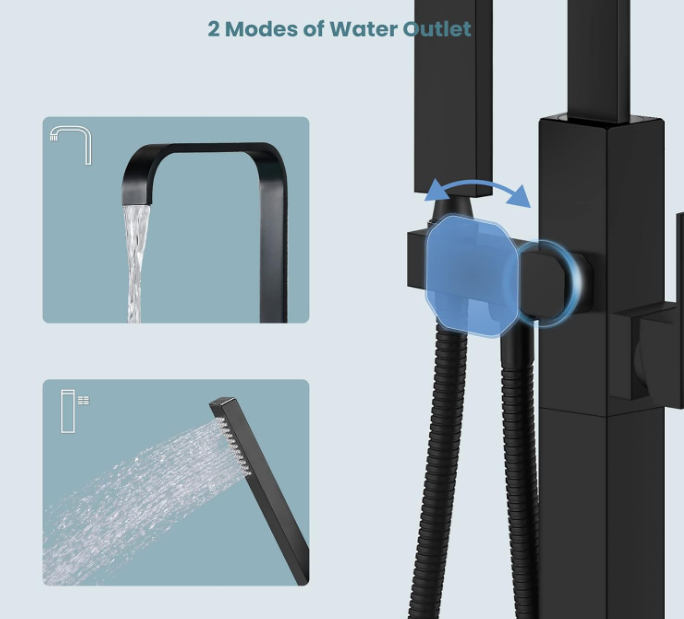 2 Modes of Water Outlet