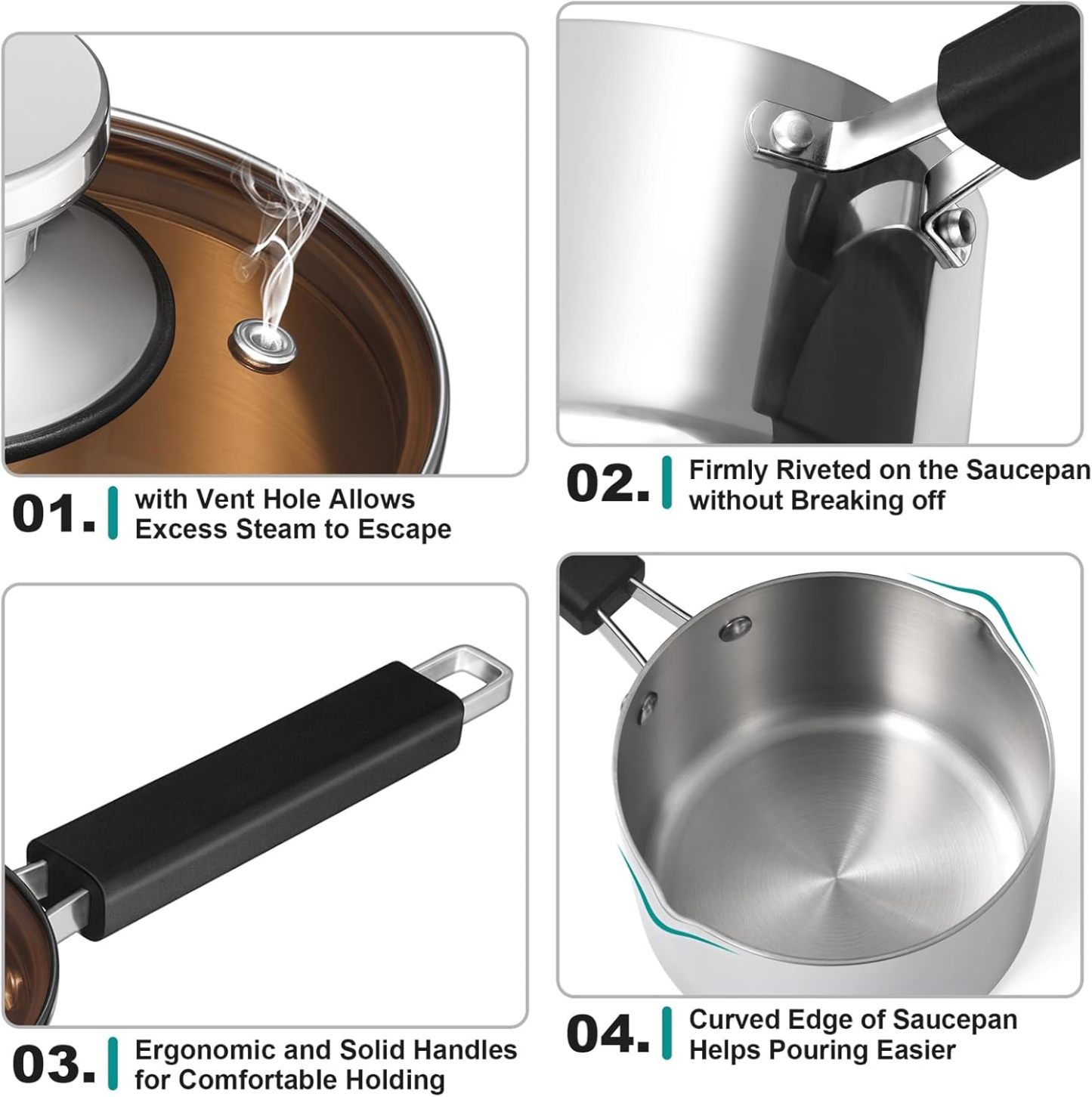 01. with Vent Hole Allows Excess Steam to Escape

02. Firmly Riveted on the Saucepan without Breaking off

03. Ergonomic and Solid Handles for Comfortable Holding

04. Curved Edge of Saucepan Helps Pouring Easier