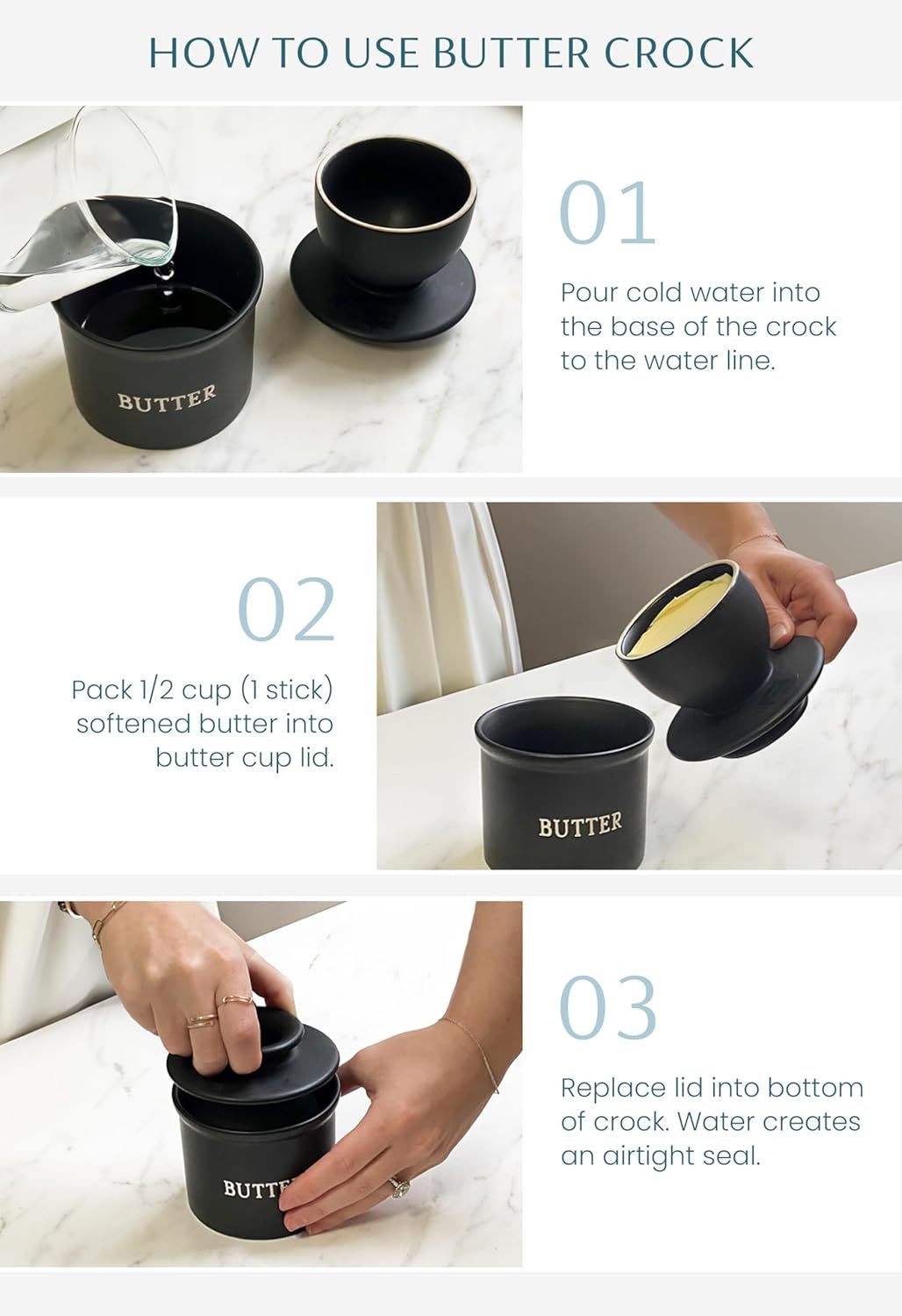 HOW TO USE BUTTER CROCK

BUTTER

01

Pour cold water into the base of the crock to the water line.

02

Pack 1/2 cup (1 stick) softened butter into butter cup lid.

BUTTER

BUTT

03

Replace lid into bottom of crock. Water creates an airtight seal.