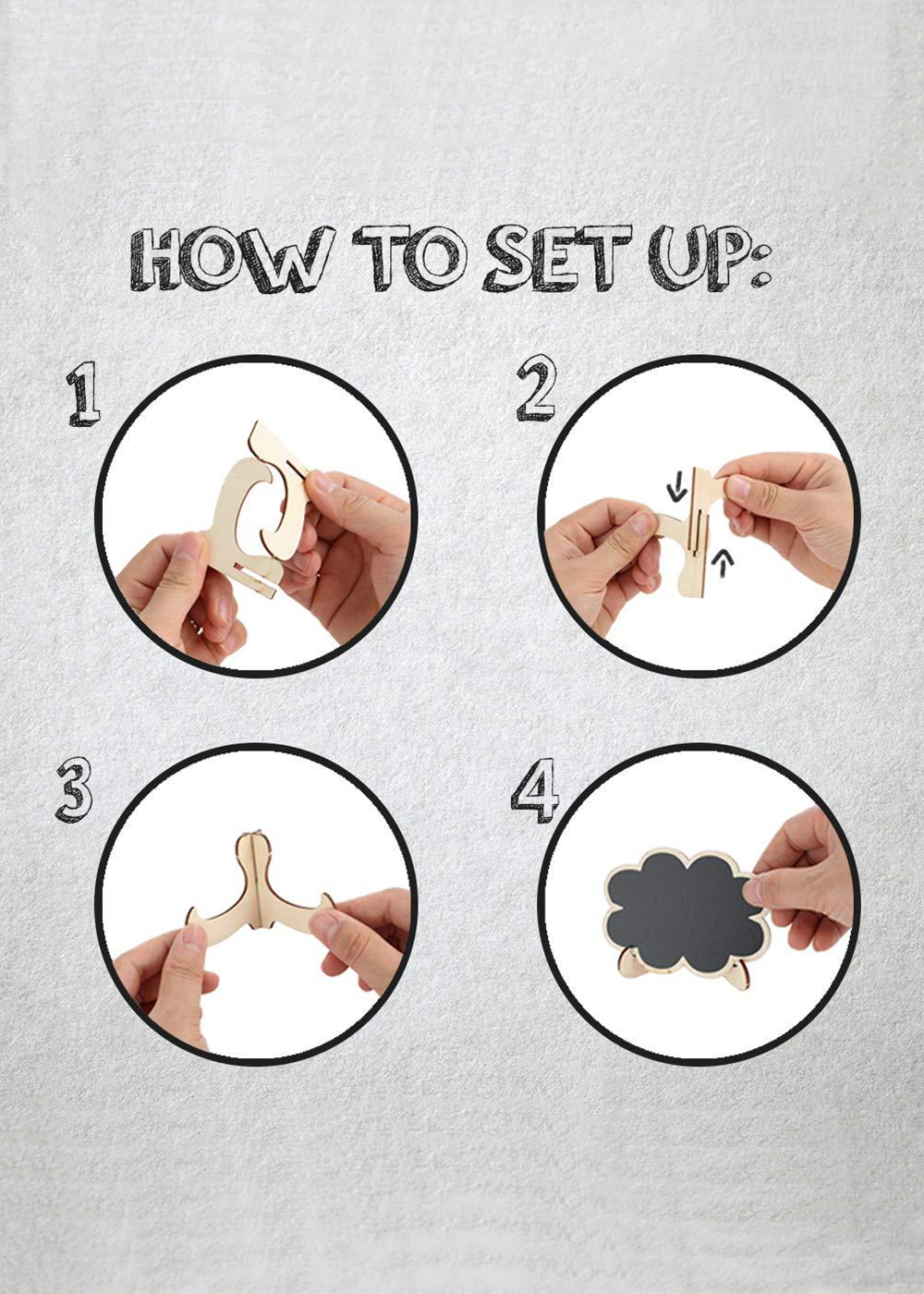 HOW TO SET UP:

1

2

3

4