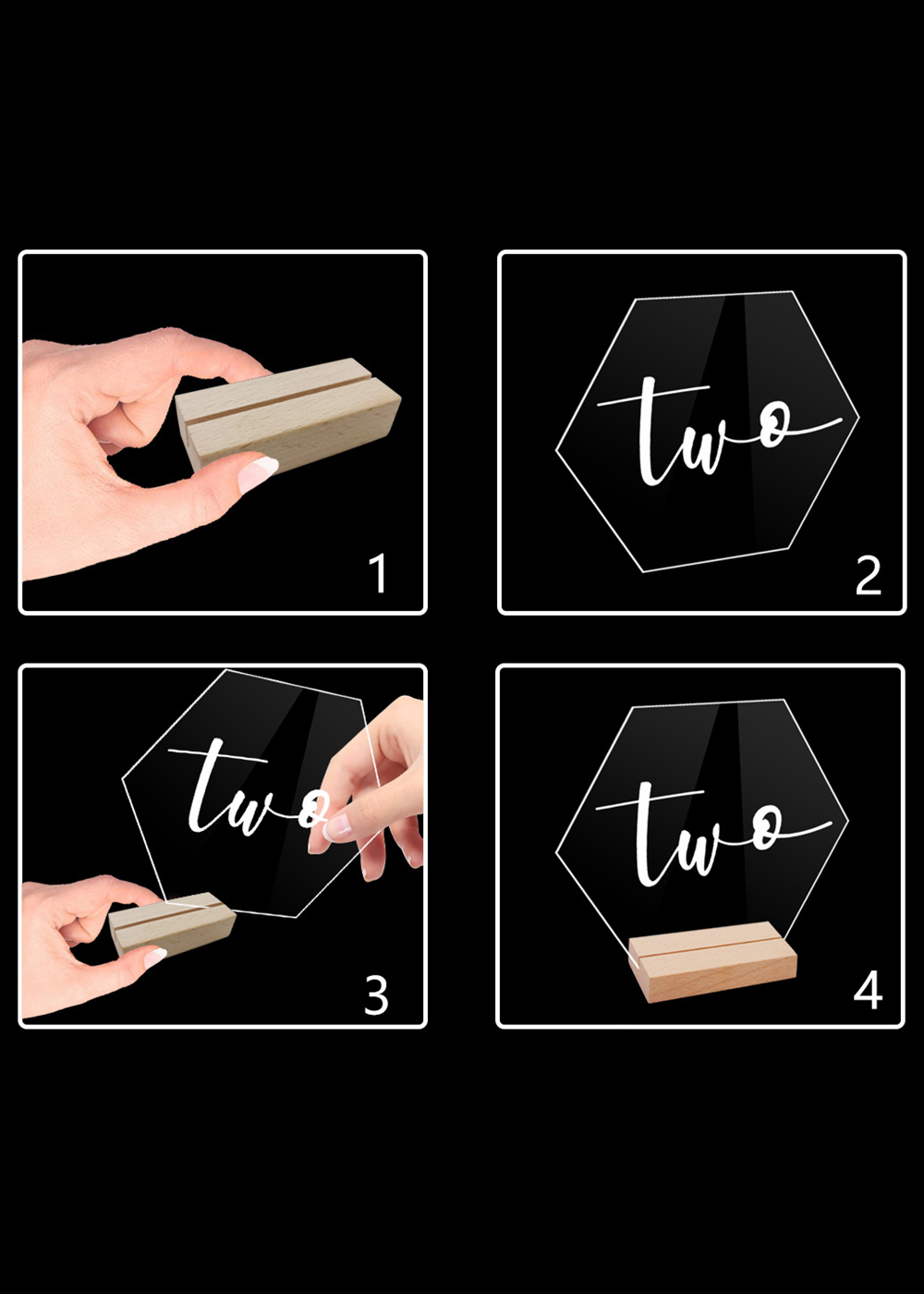 1

two

2

two

3

two

4