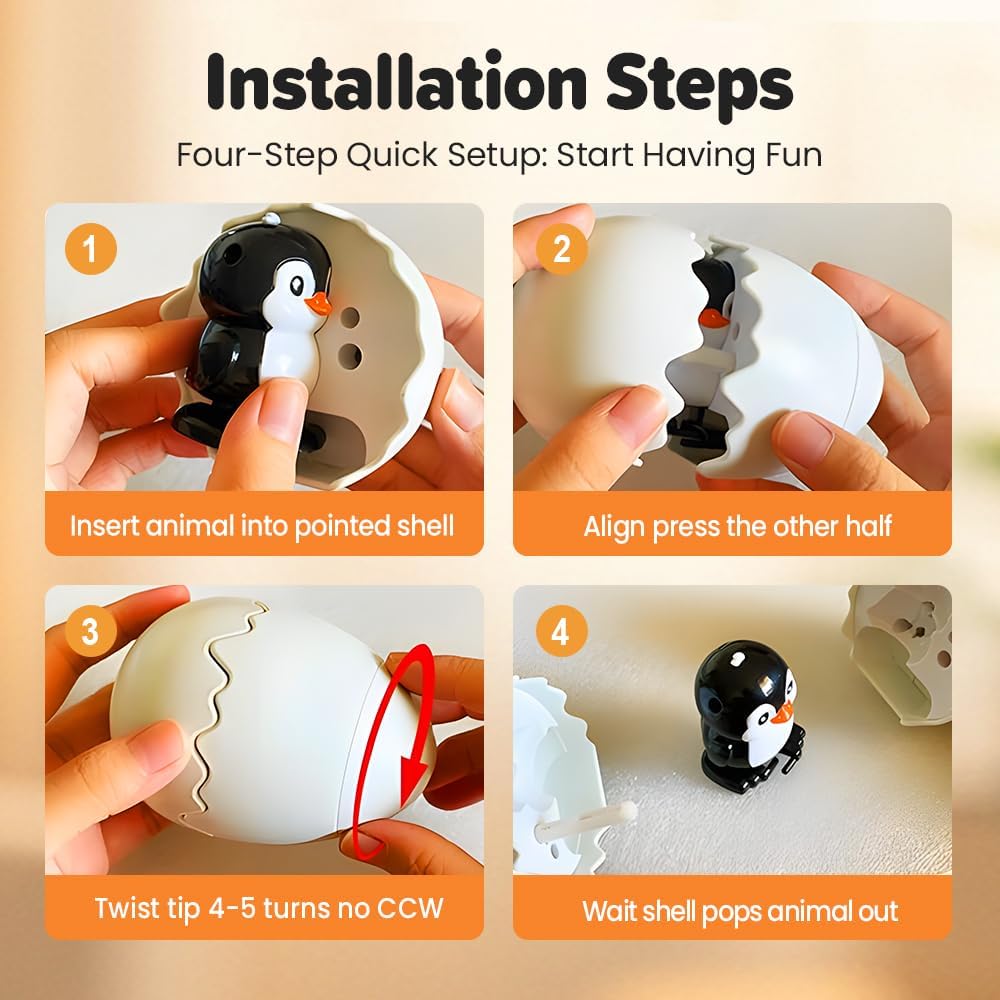 Installation Steps

Four-Step Quick Setup: Start Having Fun

1

Insert animal into pointed shell

2

Align press the other half

3

Twist tip 4-5 turns no CCW

4

Wait shell pops animal out