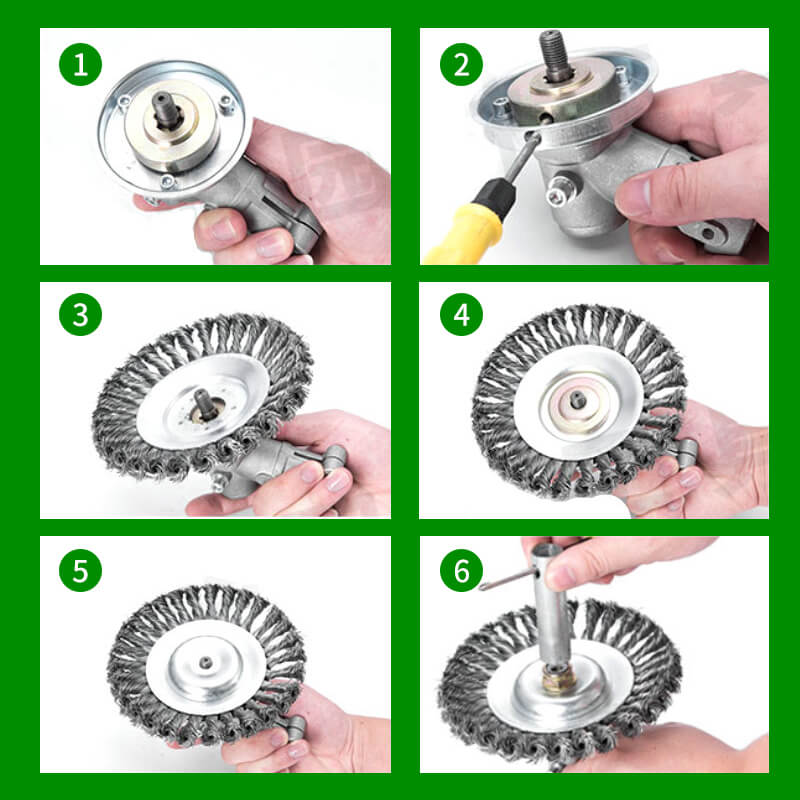 1

2

3

4

5

6