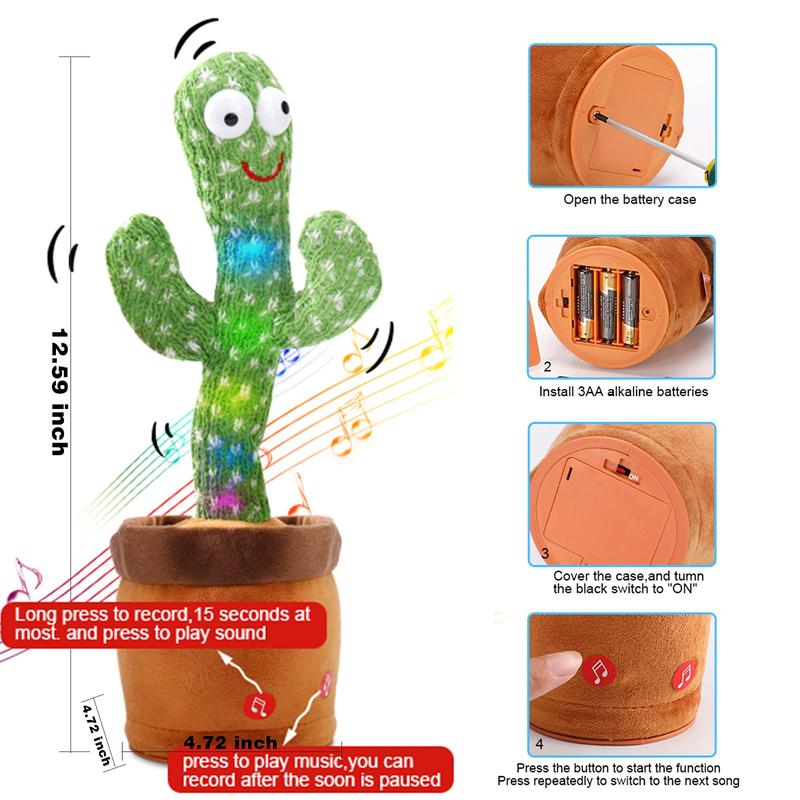 12.59 inch

Long press to record,15 seconds at most. and press to play sound

4.72 inch

4.72 inch

press to play music,you can record after the soon is paused

Open the battery case

2
Install 3AA alkaline batteries

ON

3
Cover the case,and tumn the black switch to "ON"

4
Press the button to start the function
Press repeatedly to switch to the next song