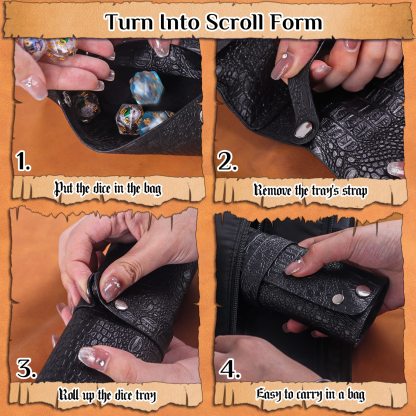 Turn Into Scroll Form

1.
Put the dice in the bag

2.
Remove the tray's strap

3.
Roll up the dice tray

4.
Easy to carry in a bag