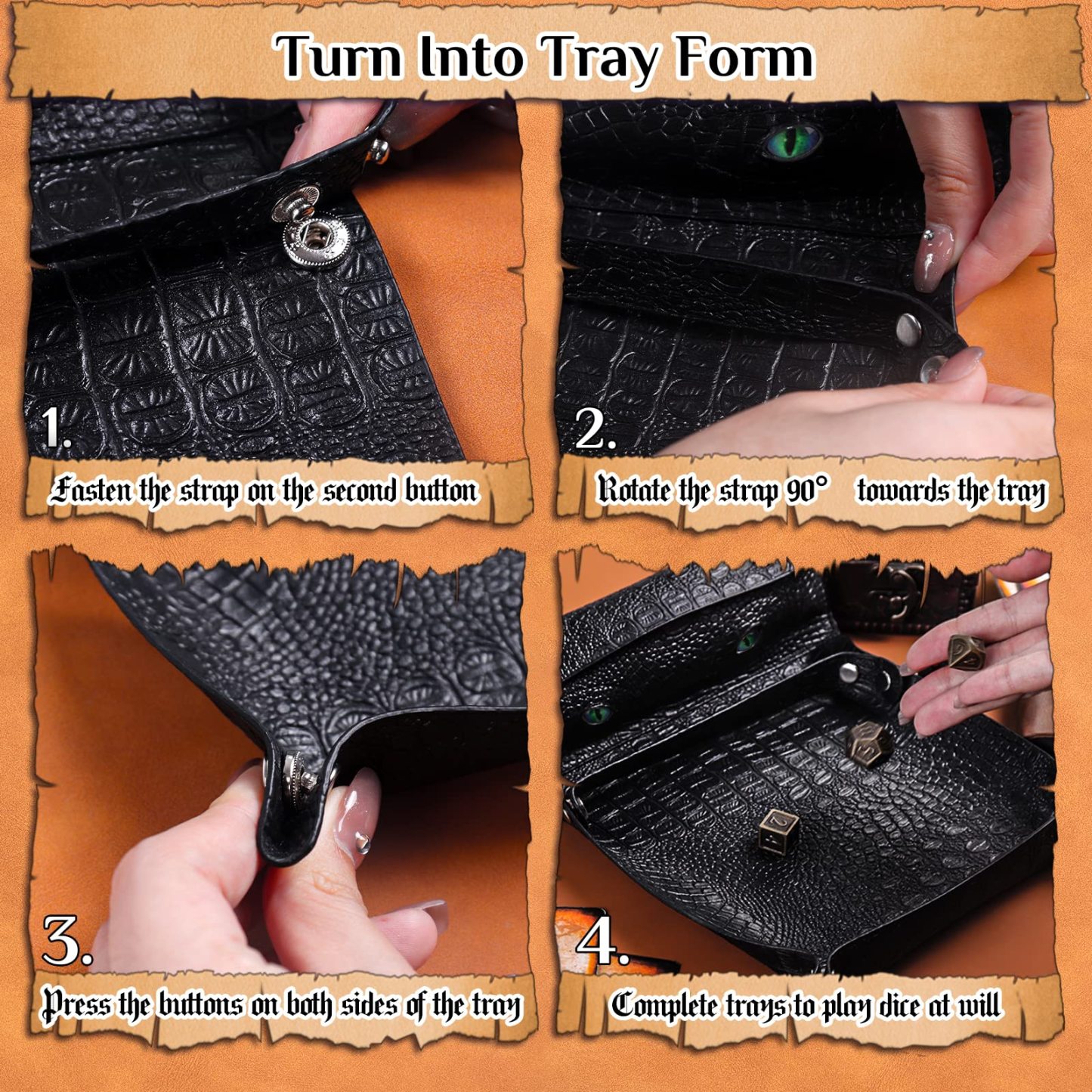 Turn Into Tray Form

1.

Fasten the strap on the second button

2.

Rotate the strap 90° towards the tray

3.

Press the buttons on both sides of the tray

4.

Complete trays to play dice at will