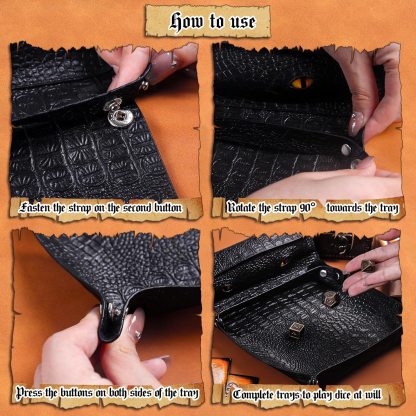 How to use

Fasten the strap on the second button

Rotate the strap 90° towards the tray

Press the buttons on both sides of the tray

Complete trays to play dice at will