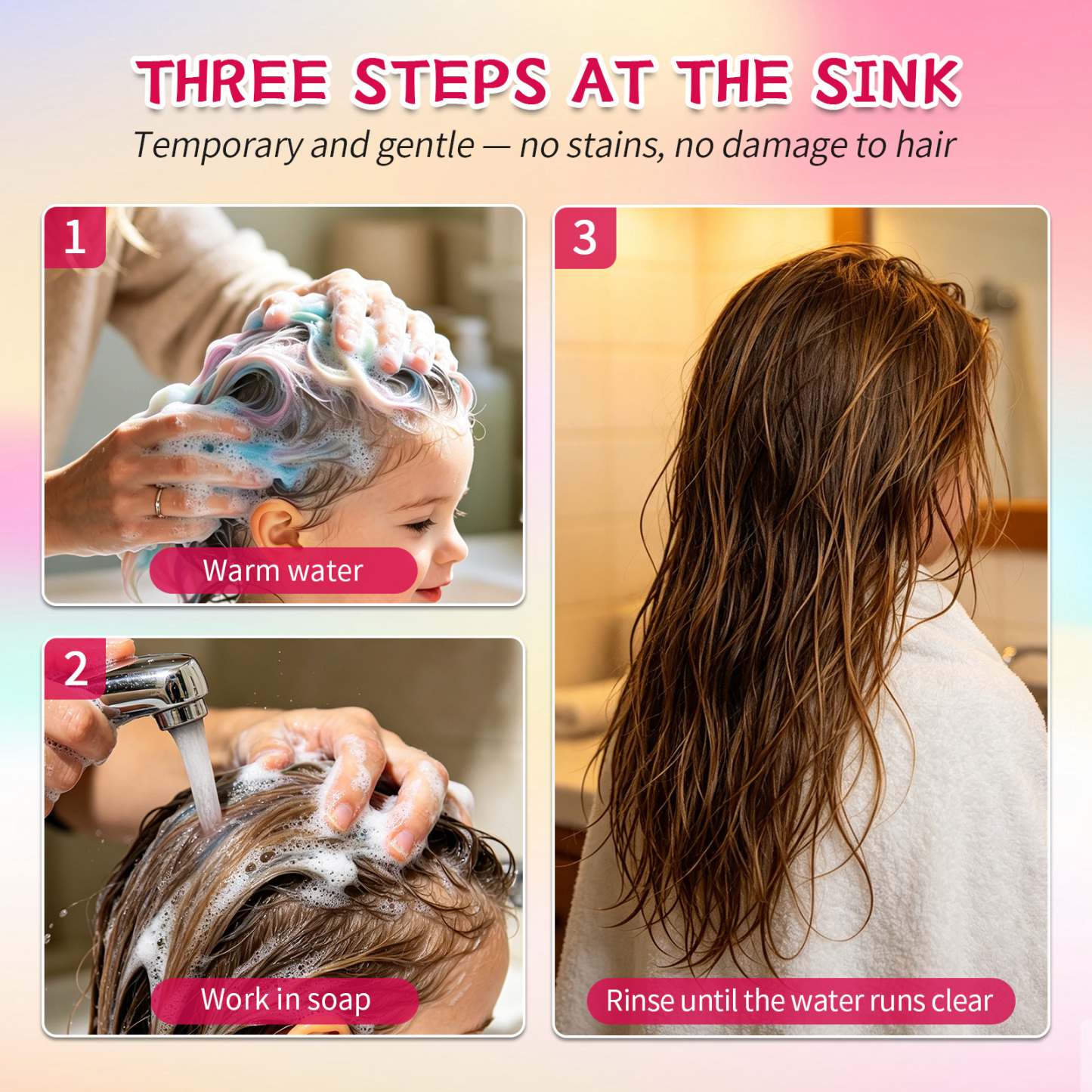 THREE STEPS AT THE SINK

Temporary and gentle — no stains, no damage to hair

1

Warm water

2

Work in soap

3

Rinse until the water runs clear