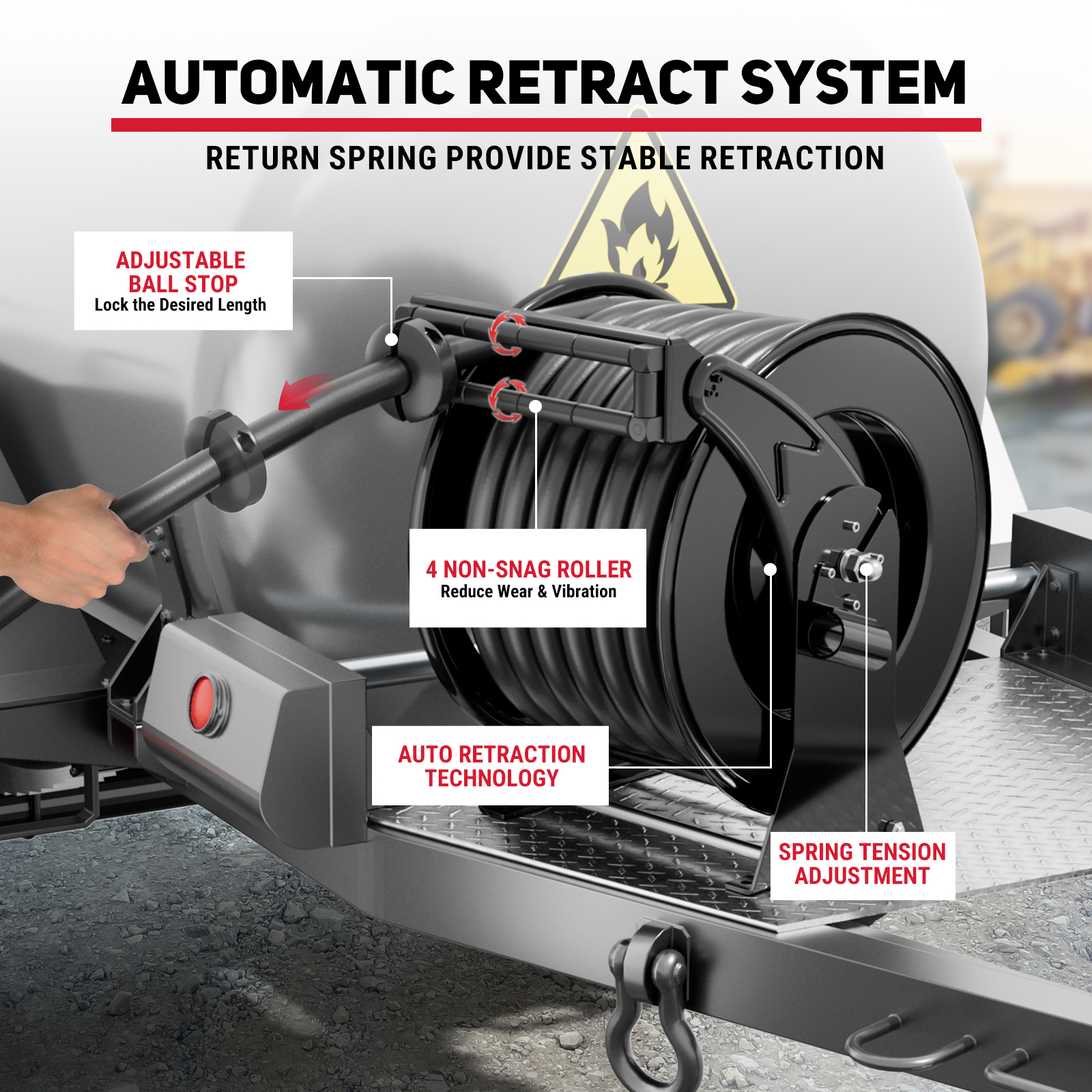 AUTOMATIC RETRACT SYSTEM

RETURN SPRING PROVIDE STABLE RETRACTION

ADJUSTABLE BALL STOP
Lock the Desired Length

4 NON-SNAG ROLLER
Reduce Wear & Vibration

AUTO RETRACTION TECHNOLOGY

SPRING TENSION ADJUSTMENT