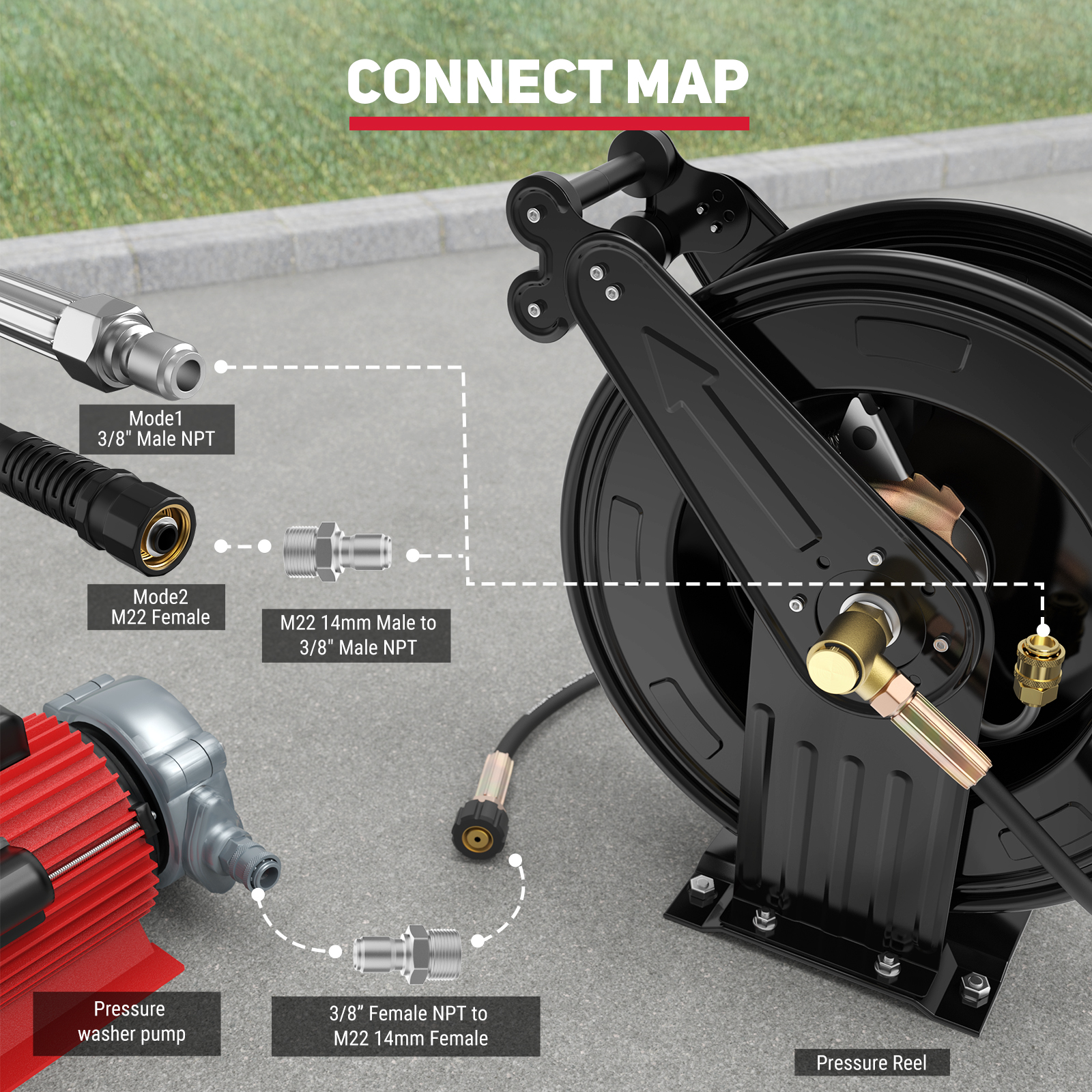 CONNECT MAP

Mode1
3/8" Male NPT

Mode2
M22 Female

M22 14mm Male to
3/8" Male NPT

Pressure
washer pump

3/8” Female NPT to
M22 14mm Female

Pressure Reel