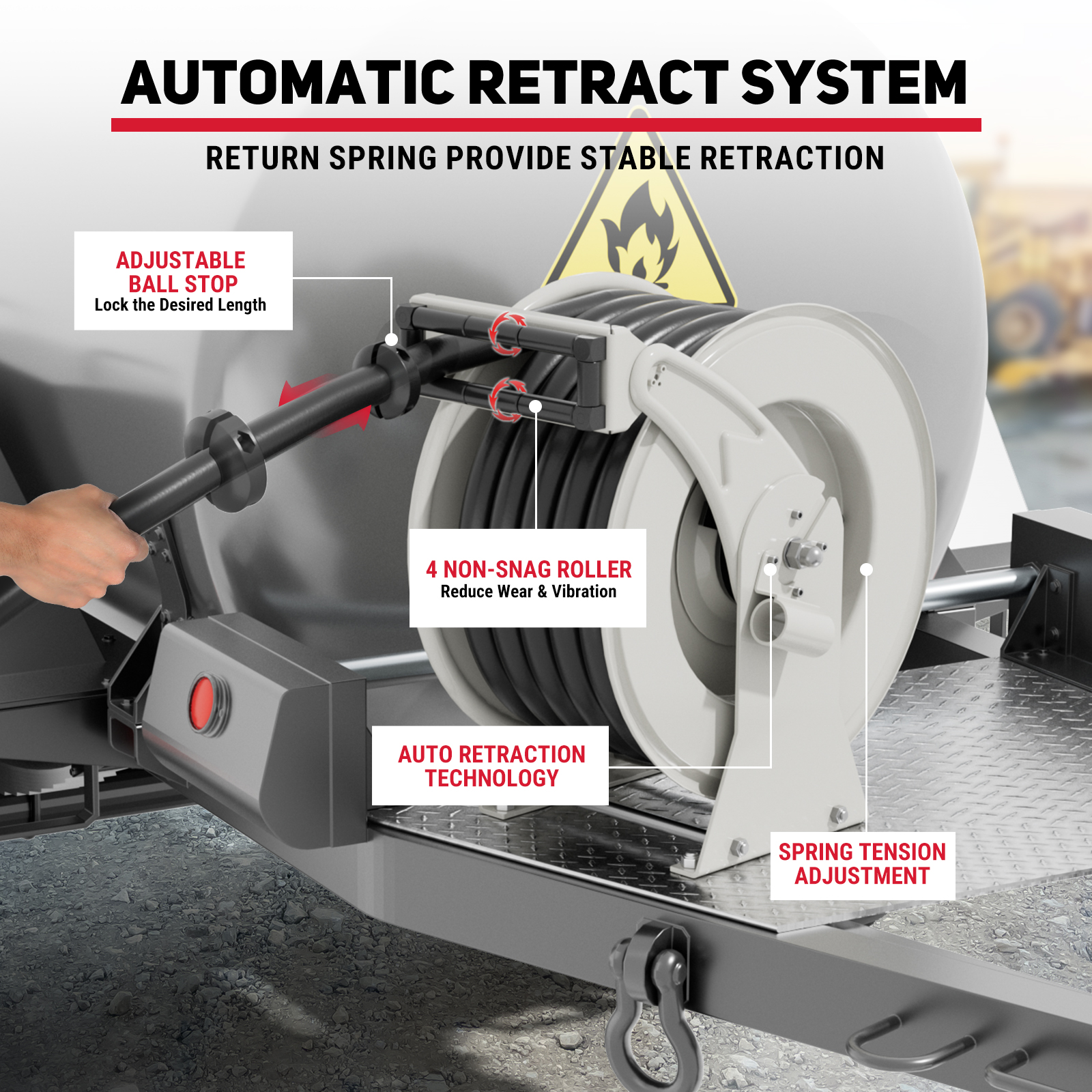 AUTOMATIC RETRACT SYSTEM

RETURN SPRING PROVIDE STABLE RETRACTION

ADJUSTABLE BALL STOP
Lock the Desired Length

4 NON-SNAG ROLLER
Reduce Wear & Vibration

AUTO RETRACTION TECHNOLOGY

SPRING TENSION ADJUSTMENT