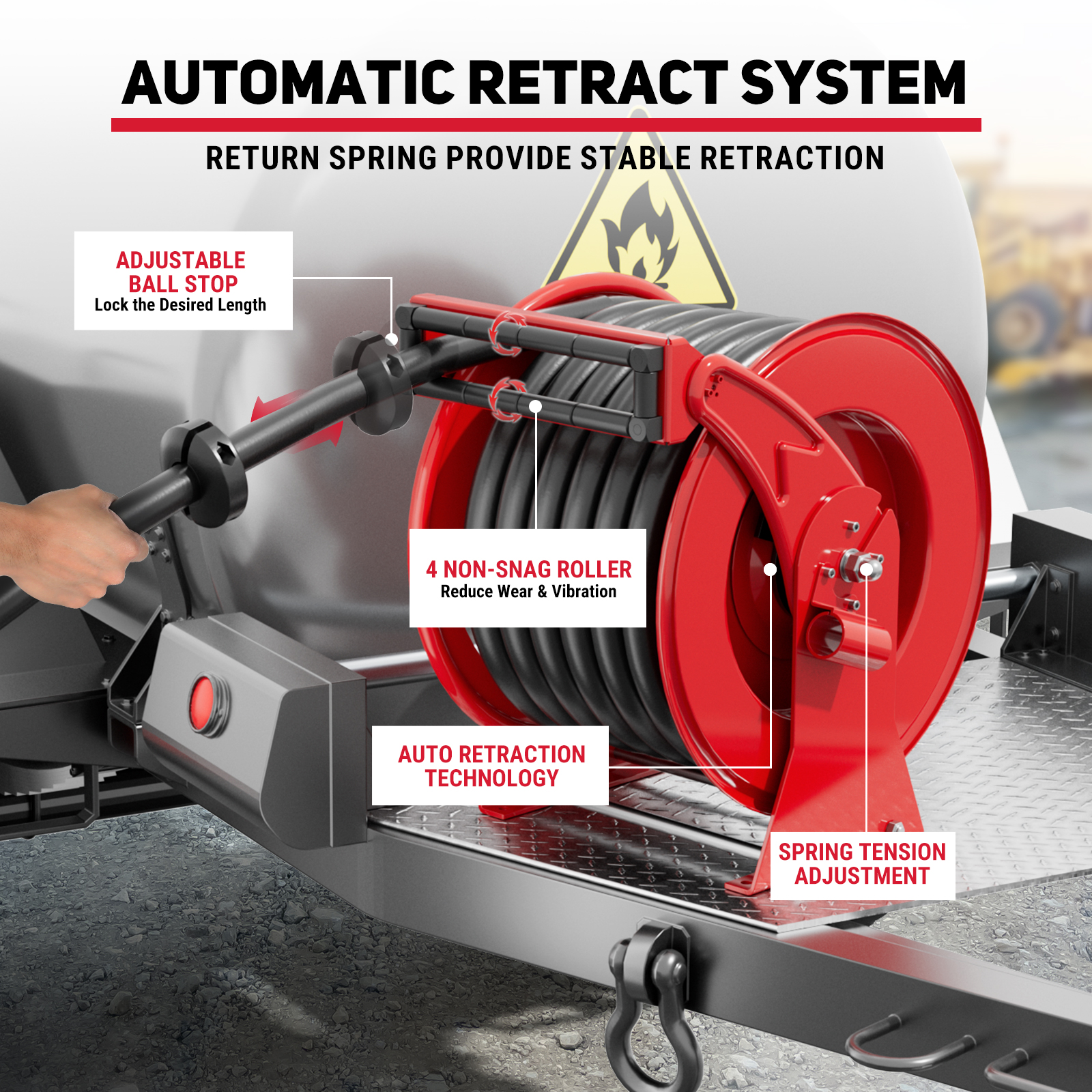 AUTOMATIC RETRACT SYSTEM

RETURN SPRING PROVIDE STABLE RETRACTION

ADJUSTABLE BALL STOP
Lock the Desired Length

4 NON-SNAG ROLLER
Reduce Wear & Vibration

AUTO RETRACTION TECHNOLOGY

SPRING TENSION ADJUSTMENT