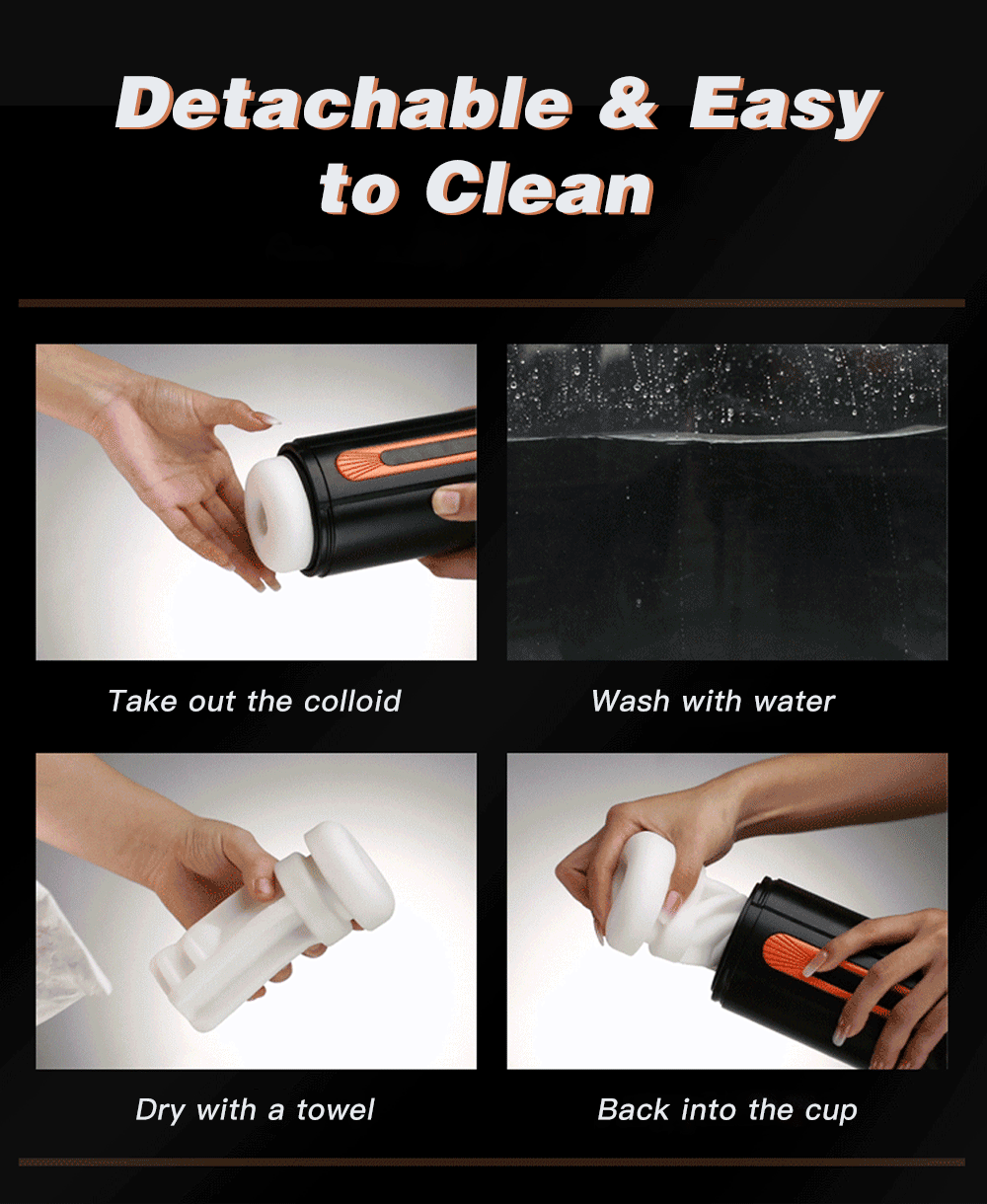 Detachable & Easy to Clean

Take out the colloid

Wash with water

Dry with a towel

Back into the cup