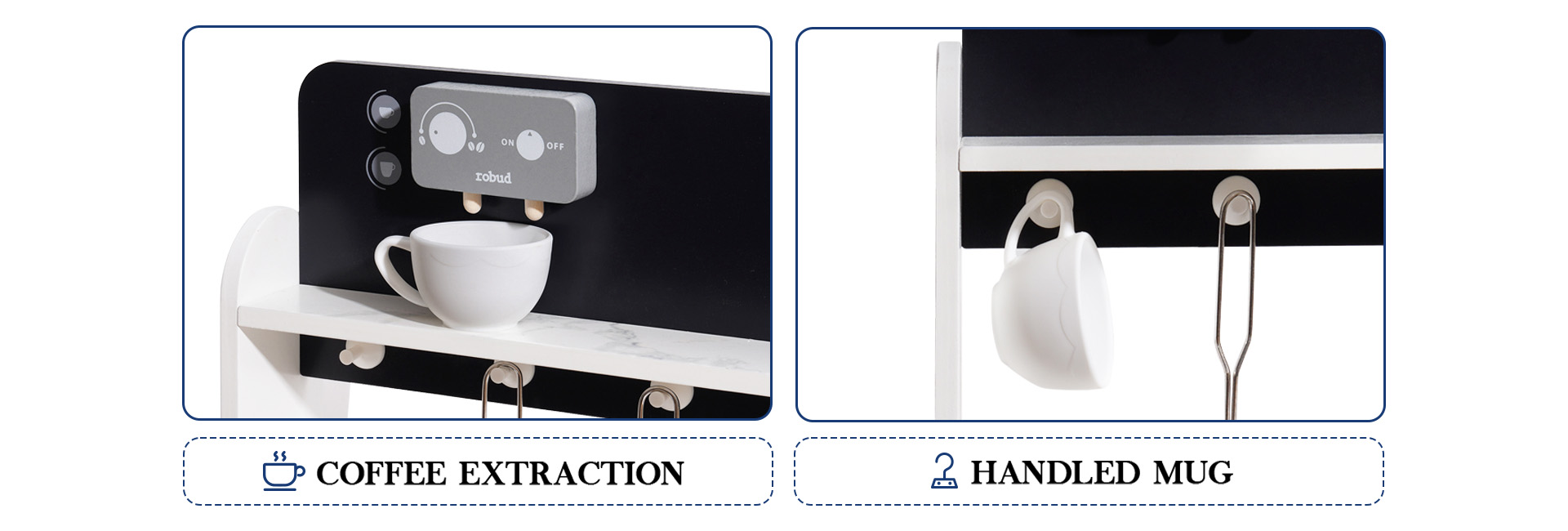 ON OFF
robud

COFFEE EXTRACTION

HANDLED MUG