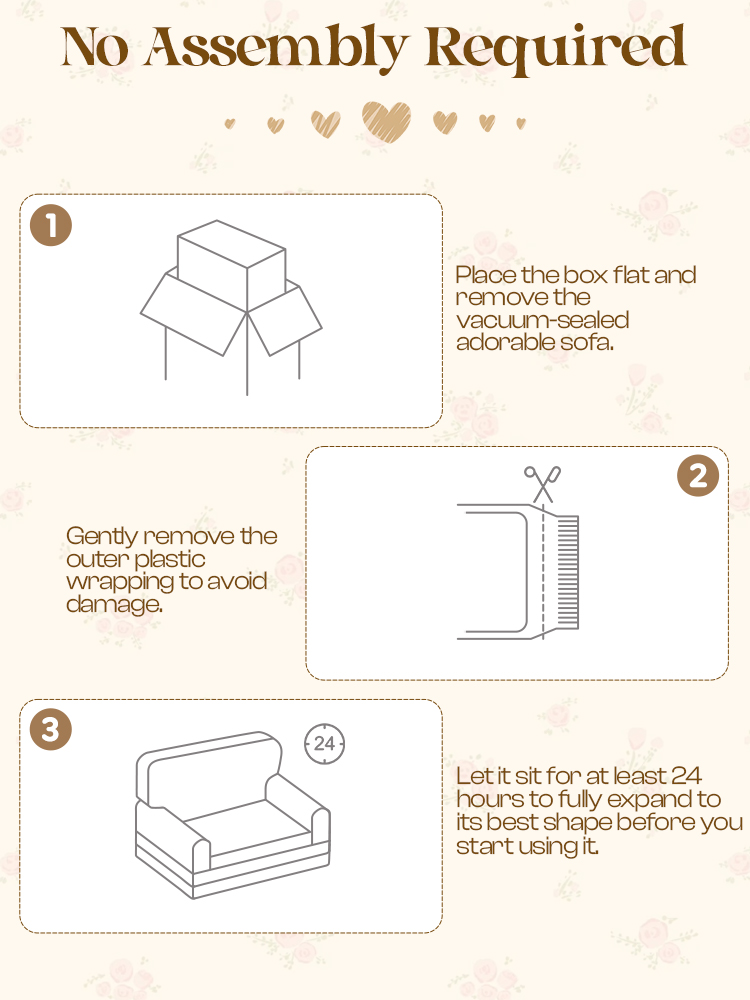 No Assembly Required

1

Place the box flat and remove the vacuum-sealed adorable sofa.

2

Gently remove the outer plastic wrapping to avoid damage.

3

24

Let it sit for at least 24 hours to fully expand to its best shape before you start using it.