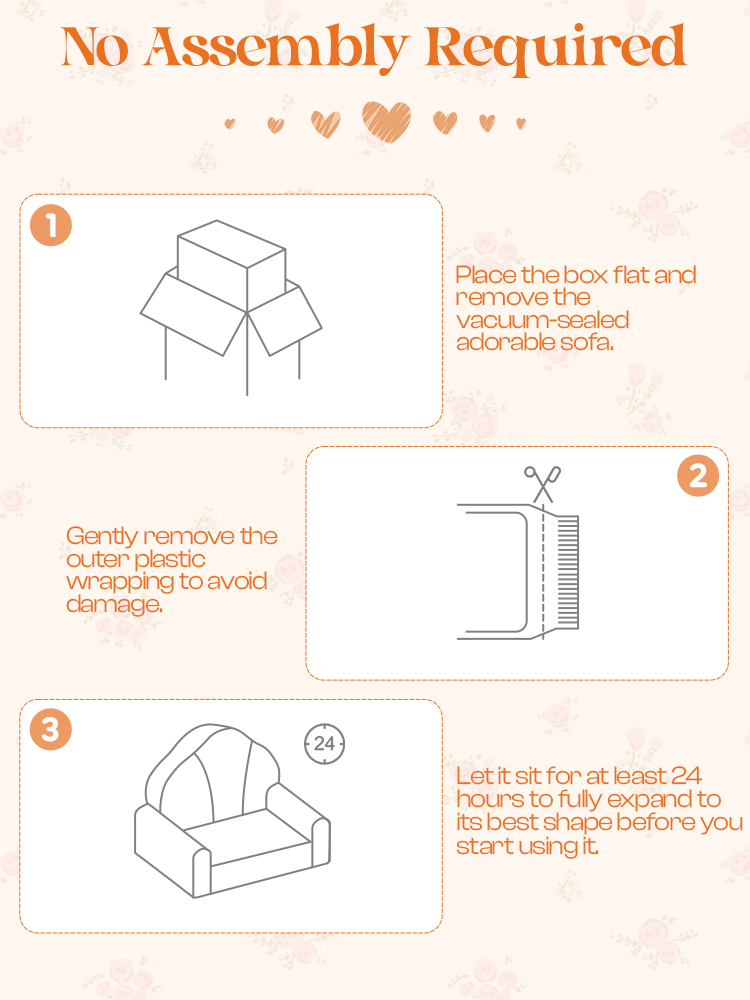 No Assembly Required

1

Place the box flat and remove the vacuum-sealed adorable sofa.

2

Gently remove the outer plastic wrapping to avoid damage.

3

24

Let it sit for at least 24 hours to fully expand to its best shape before you start using it.