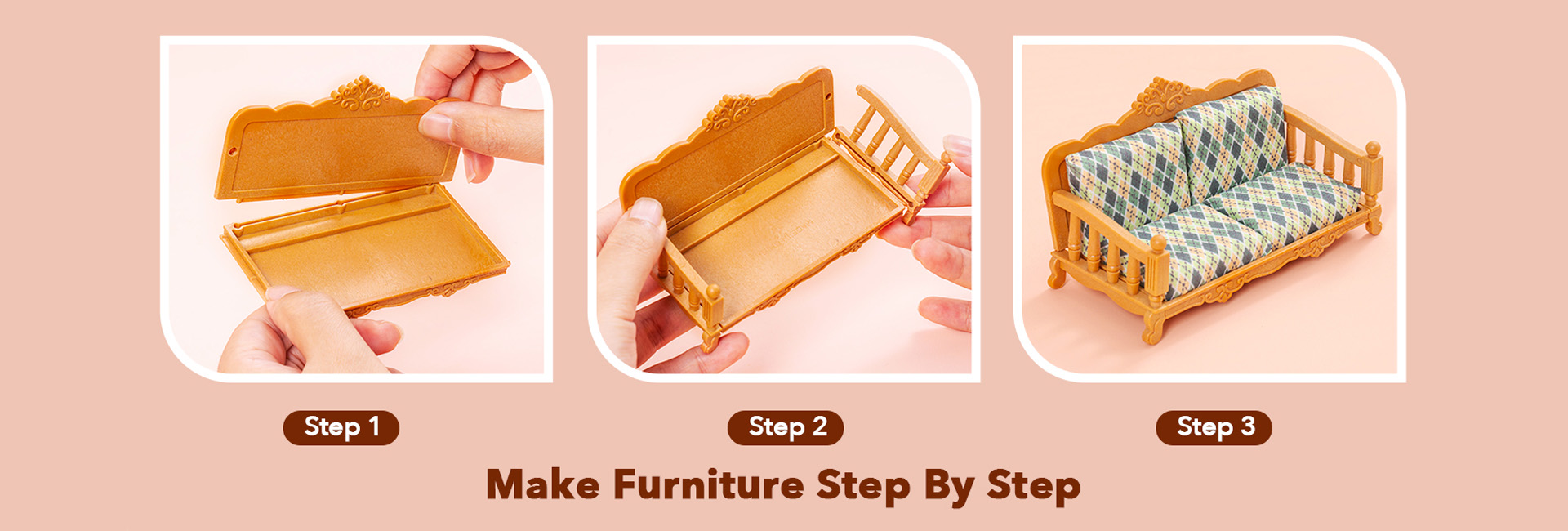 Step 1

Step 2

Step 3

Make Furniture Step By Step