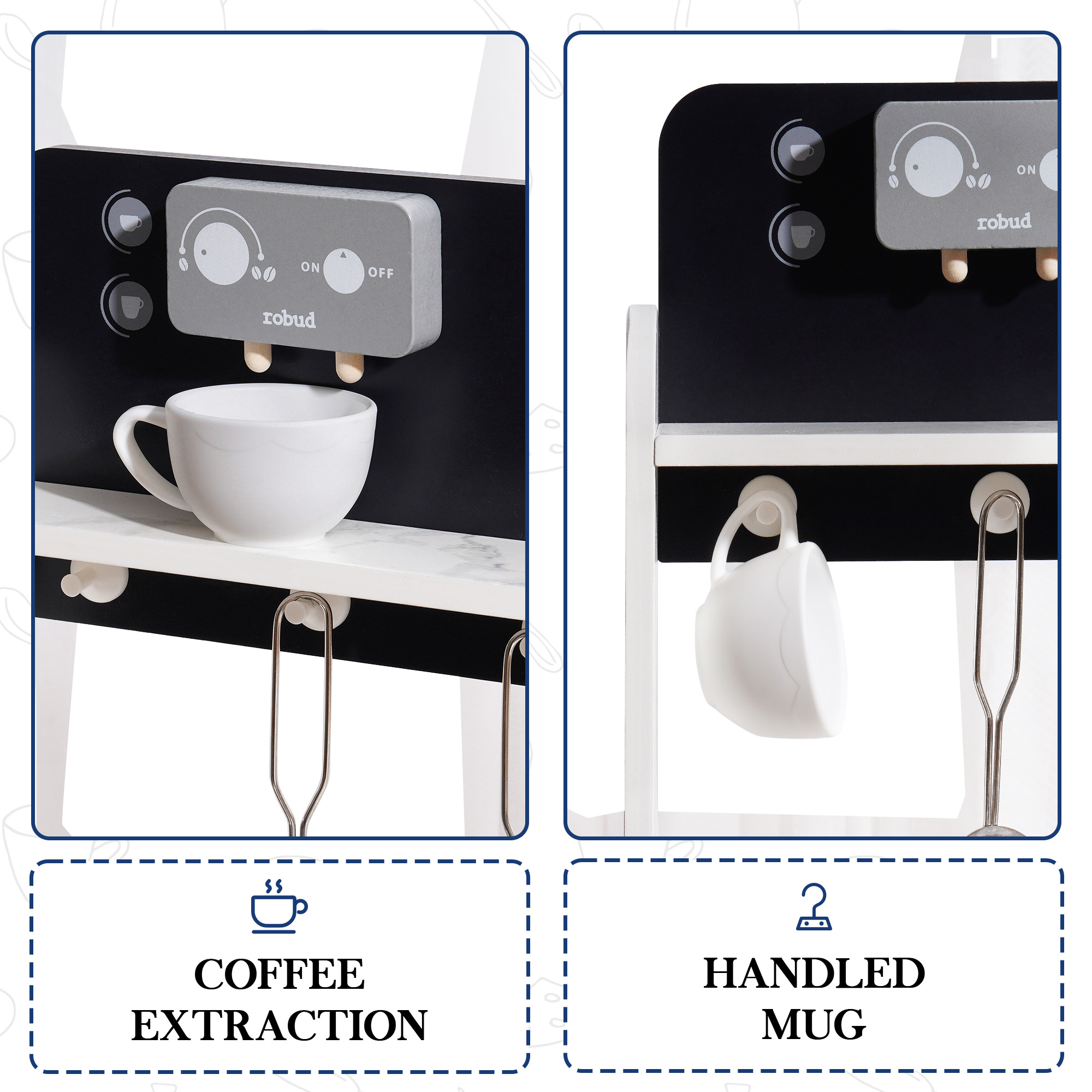 ON OFF
robud

ON
robud

COFFEE EXTRACTION

HANDLED MUG