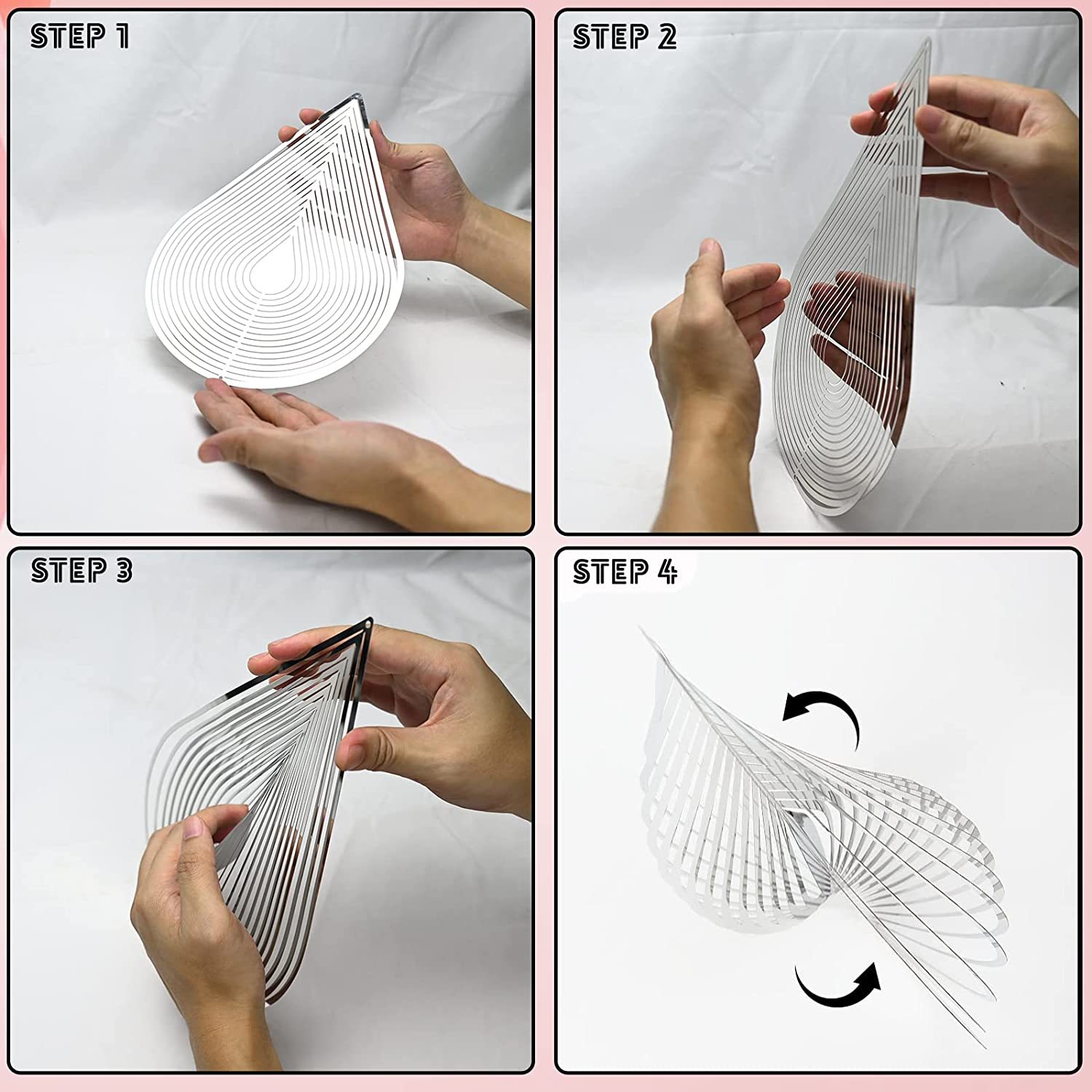 STEP 1

STEP 2

STEP 3

STEP 4