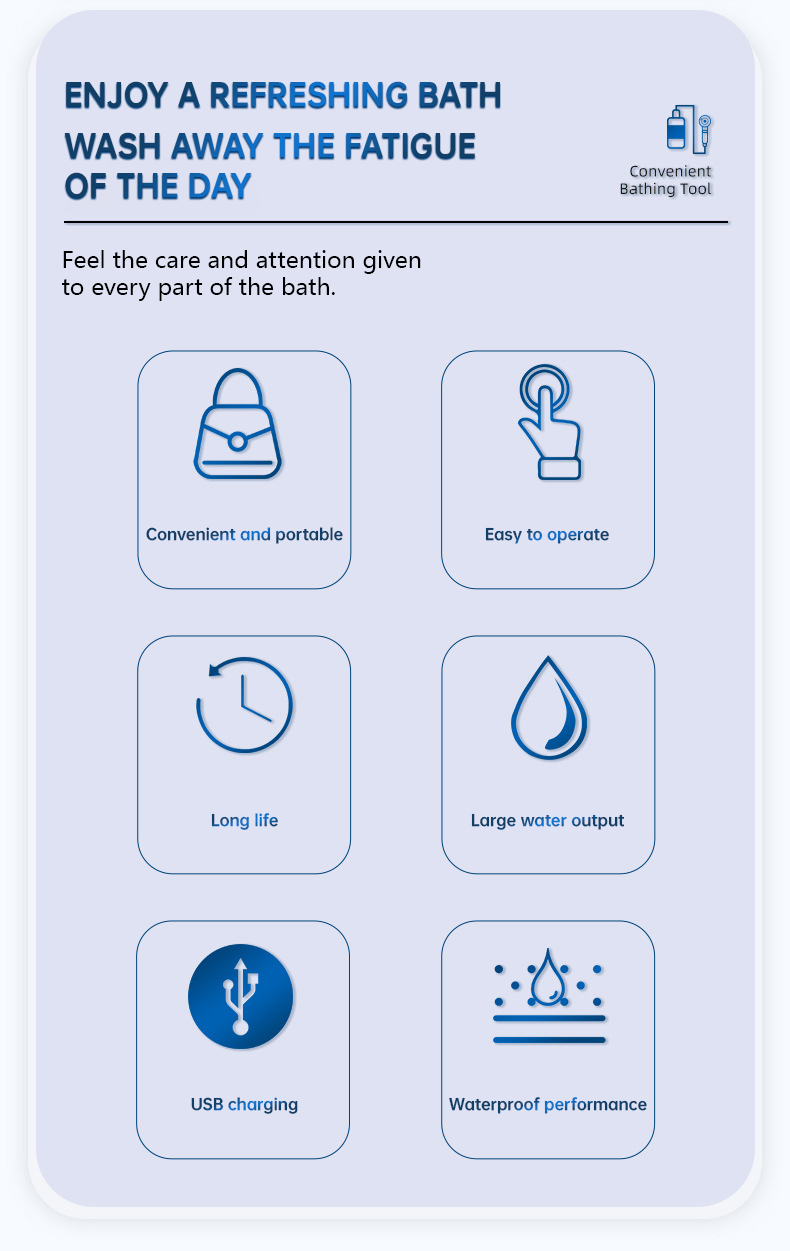 ENJOY A REFRESHING BATH
WASH AWAY THE FATIGUE OF THE DAY

Convenient
Bathing Tool

Feel the care and attention given to every part of the bath.

Convenient and portable

Easy to operate

Long life

Large water output

USB charging

Waterproof performance