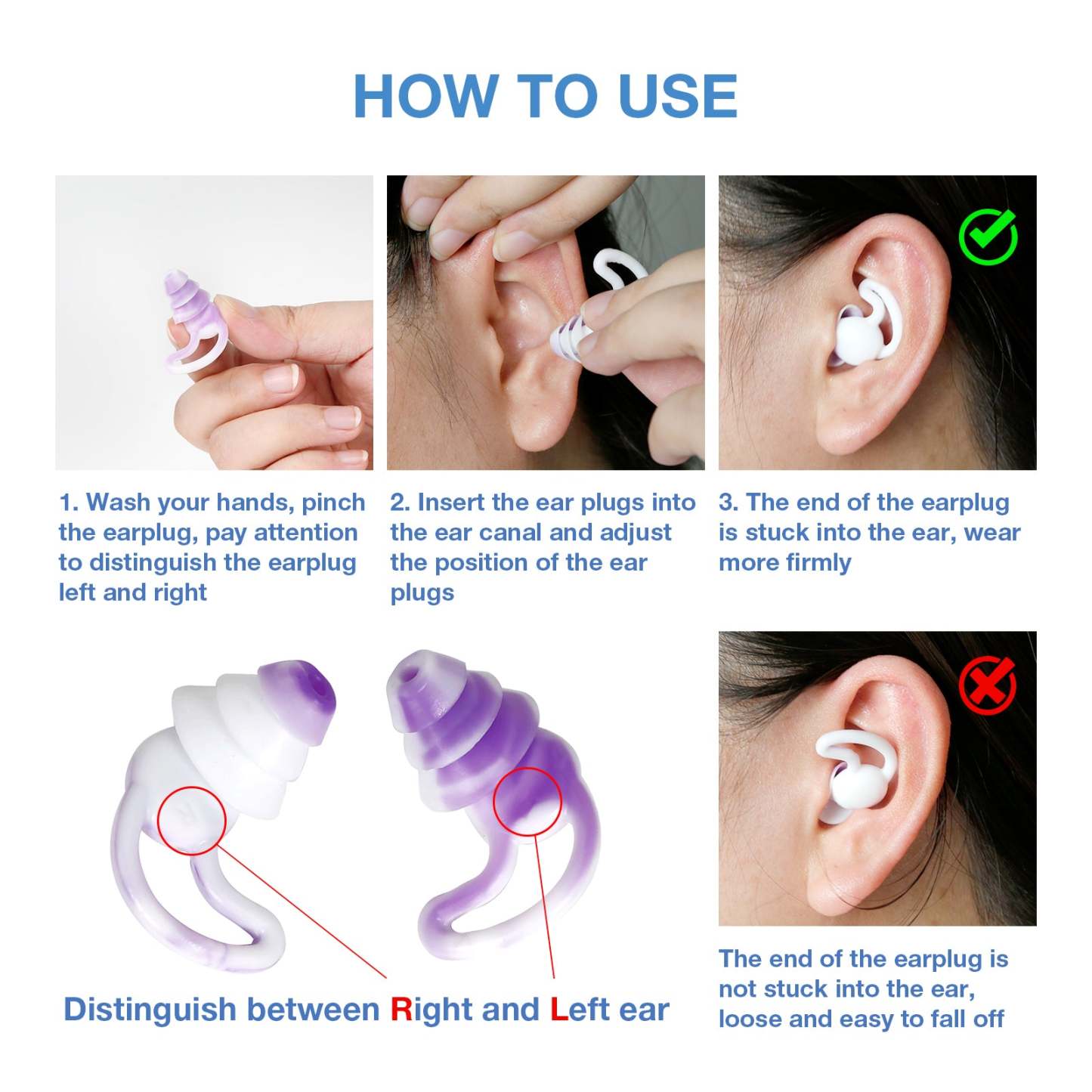 HOW TO USE

1. Wash your hands, pinch the earplug, pay attention to distinguish the earplug left and right

2. Insert the ear plugs into the ear canal and adjust the position of the ear plugs

3. The end of the earplug is stuck into the ear, wear more firmly

Distinguish between Right and Left ear

The end of the earplug is not stuck into the ear, loose and easy to fall off