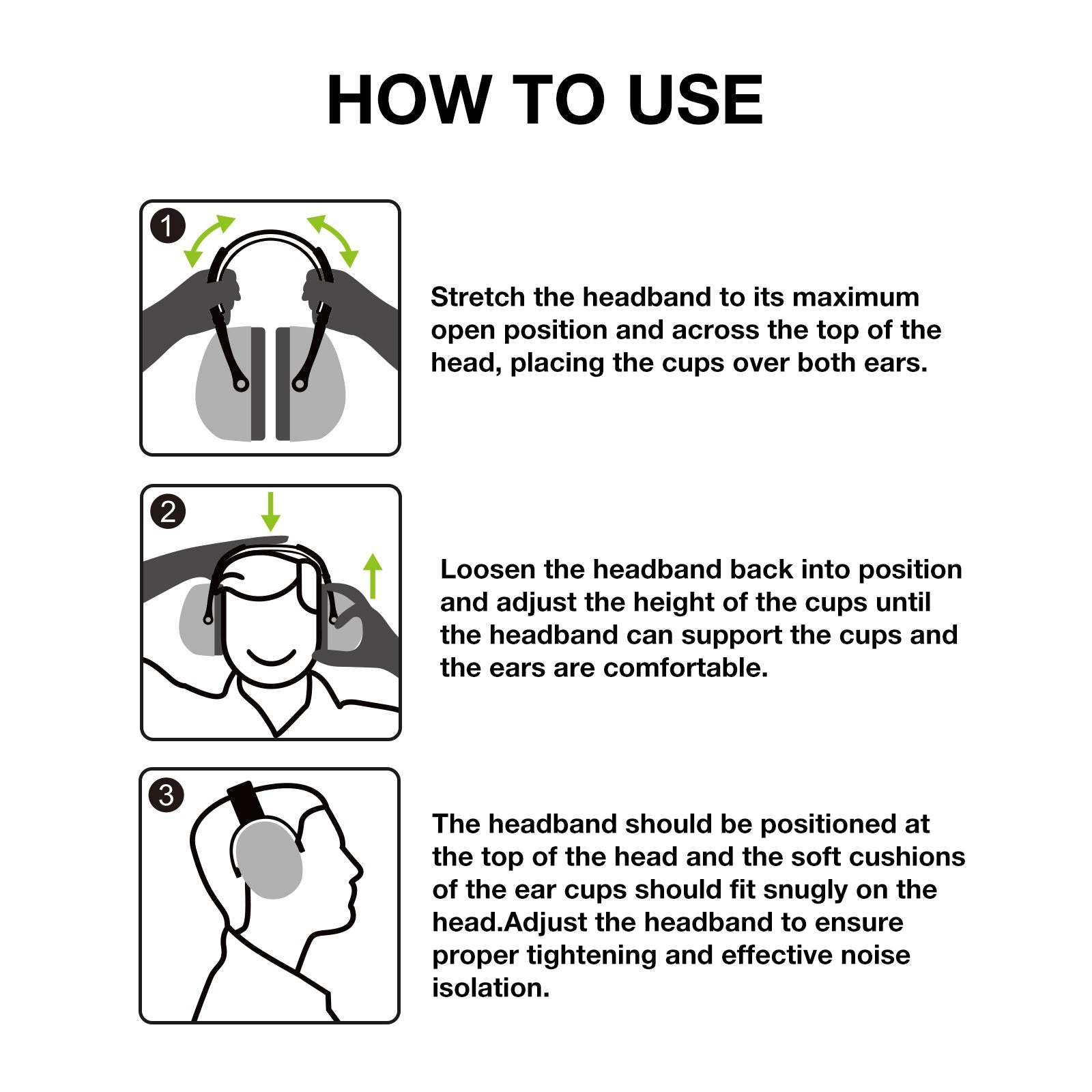 HOW TO USE

1

Stretch the headband to its maximum open position and across the top of the head, placing the cups over both ears.

2

Loosen the headband back into position and adjust the height of the cups until the headband can support the cups and the ears are comfortable.

3

The headband should be positioned at the top of the head and the soft cushions of the ear cups should fit snugly on the head.Adjust the headband to ensure proper tightening and effective noise isolation.