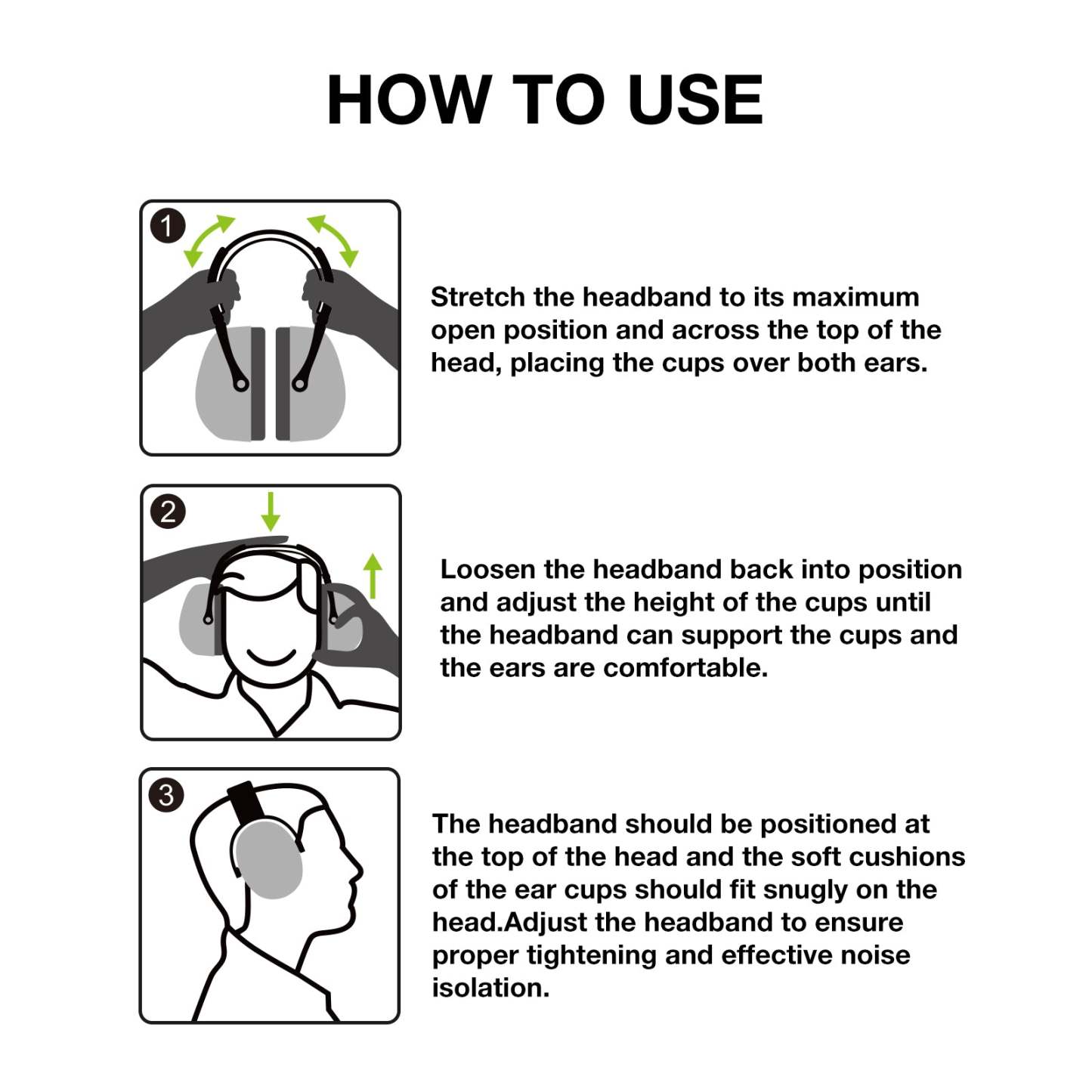 HOW TO USE

1

Stretch the headband to its maximum open position and across the top of the head, placing the cups over both ears.

2

Loosen the headband back into position and adjust the height of the cups until the headband can support the cups and the ears are comfortable.

3

The headband should be positioned at the top of the head and the soft cushions of the ear cups should fit snugly on the head.Adjust the headband to ensure proper tightening and effective noise isolation.