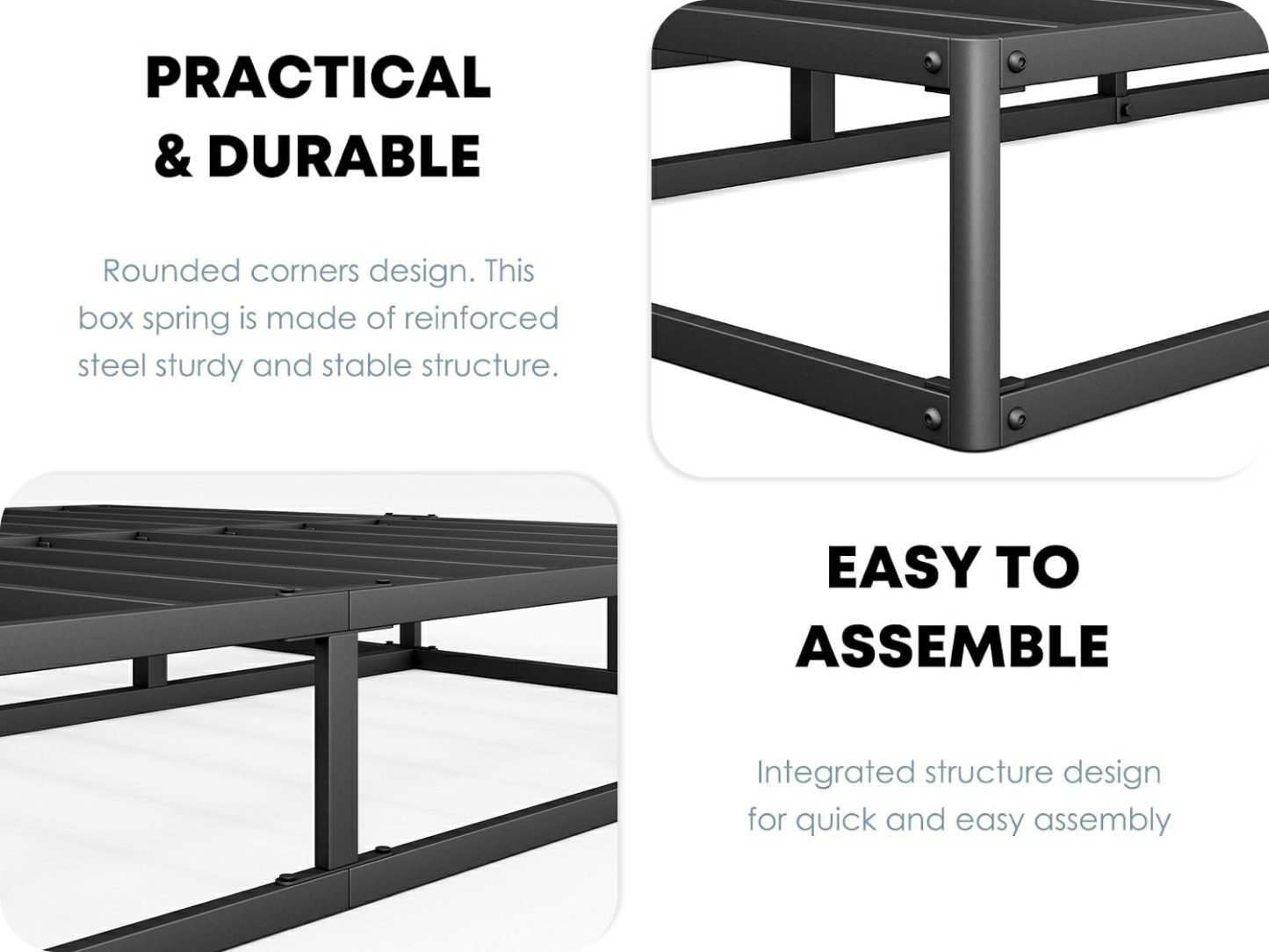 PRACTICAL & DURABLE

Rounded corners design. This box spring is made of reinforced steel sturdy and stable structure.

EASY TO ASSEMBLE

Integrated structure design for quick and easy assembly