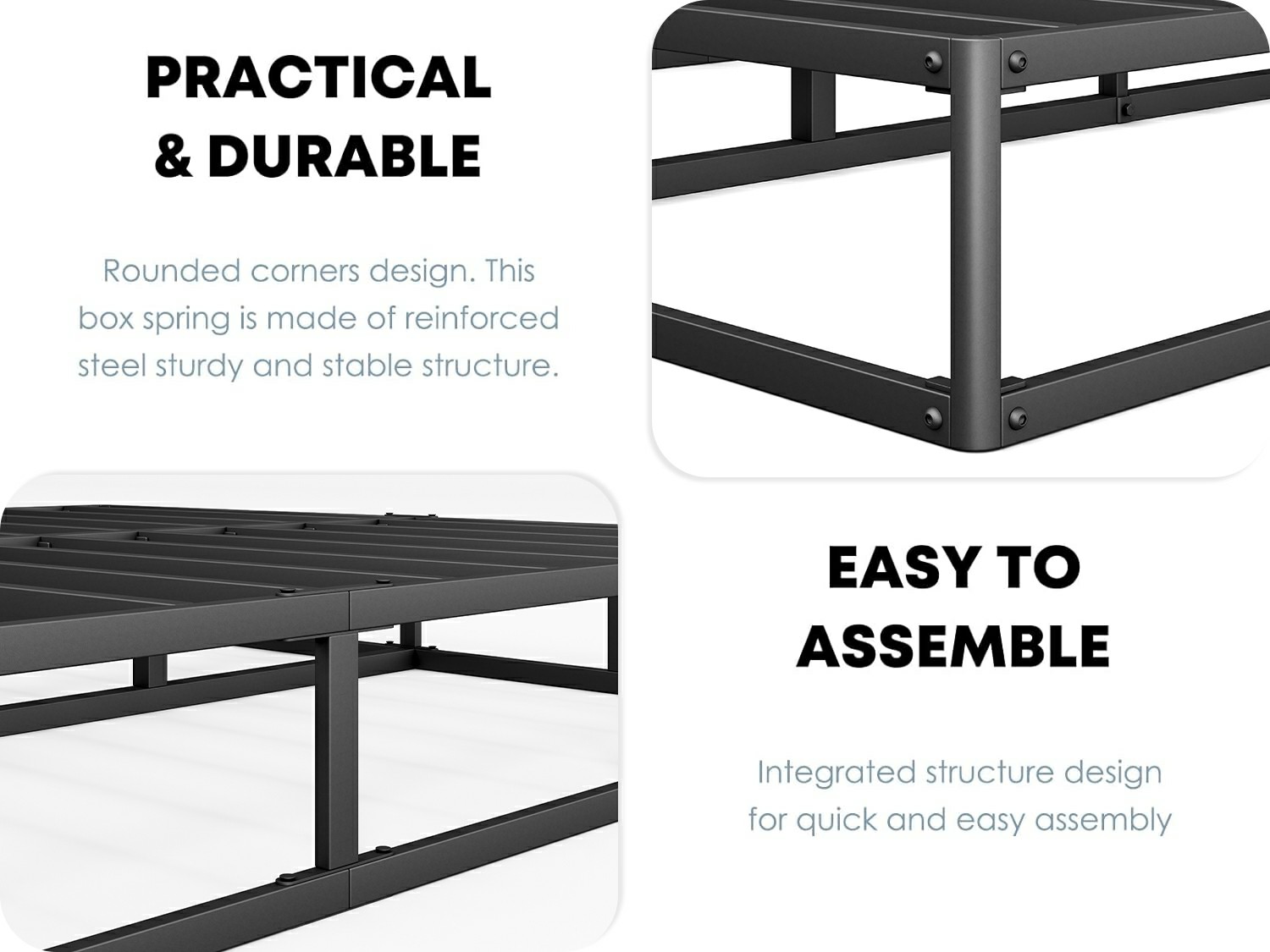 PRACTICAL & DURABLE

Rounded corners design. This box spring is made of reinforced steel sturdy and stable structure.

EASY TO ASSEMBLE

Integrated structure design for quick and easy assembly